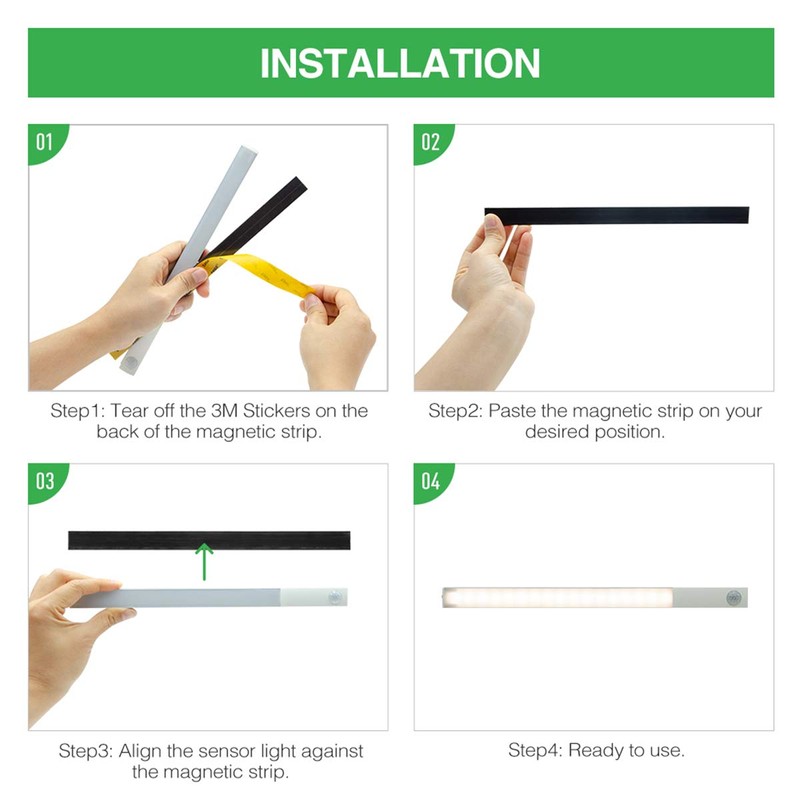 INSTALLATION

01

Step1: Tear off the 3M Stickers on the back of the magnetic strip.

02

Step2: Paste the magnetic strip on your desired position.

03

Step3: Align the sensor light against the magnetic strip.

04

Step4: Ready to use.