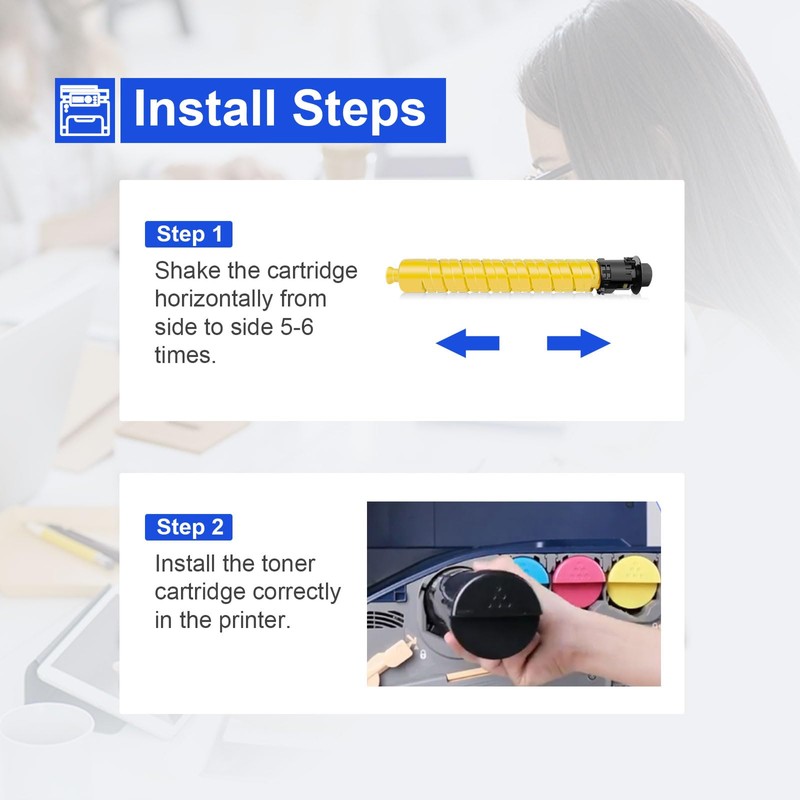 Install Steps

Step 1

Shake the cartridge horizontally from side to side 5-6 times.

Step 2

Install the toner cartridge correctly in the printer.