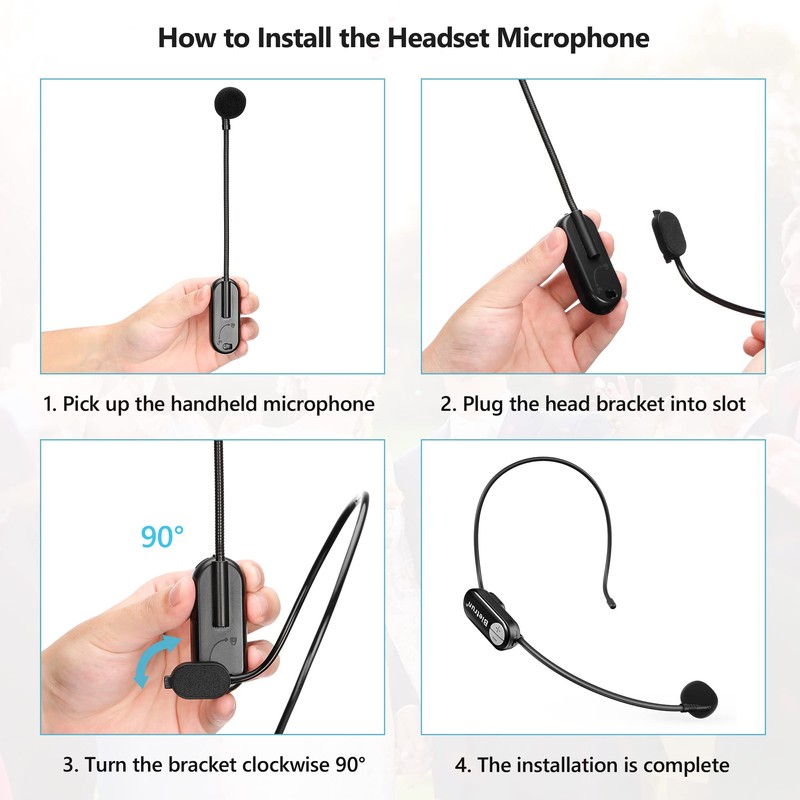 How to Install the Headset Microphone

1. Pick up the handheld microphone

2. Plug the head bracket into slot

90°

3. Turn the bracket clockwise 90°

Bietrun

4. The installation is complete