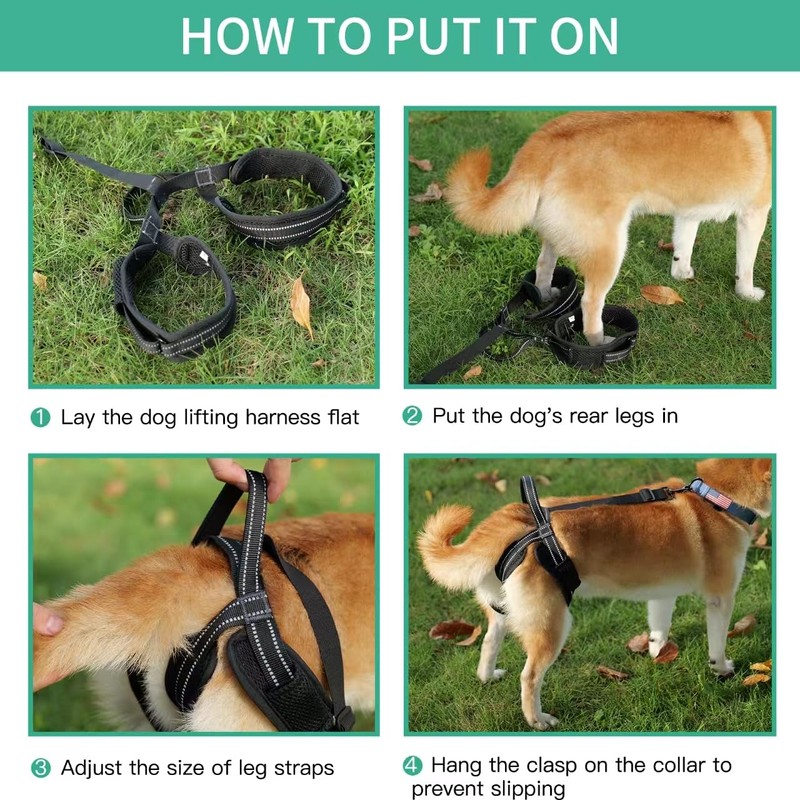 HOW TO PUT IT ON

1 Lay the dog lifting harness flat

2 Put the dog's rear legs in

3 Adjust the size of leg straps

4 Hang the clasp on the collar to prevent slipping