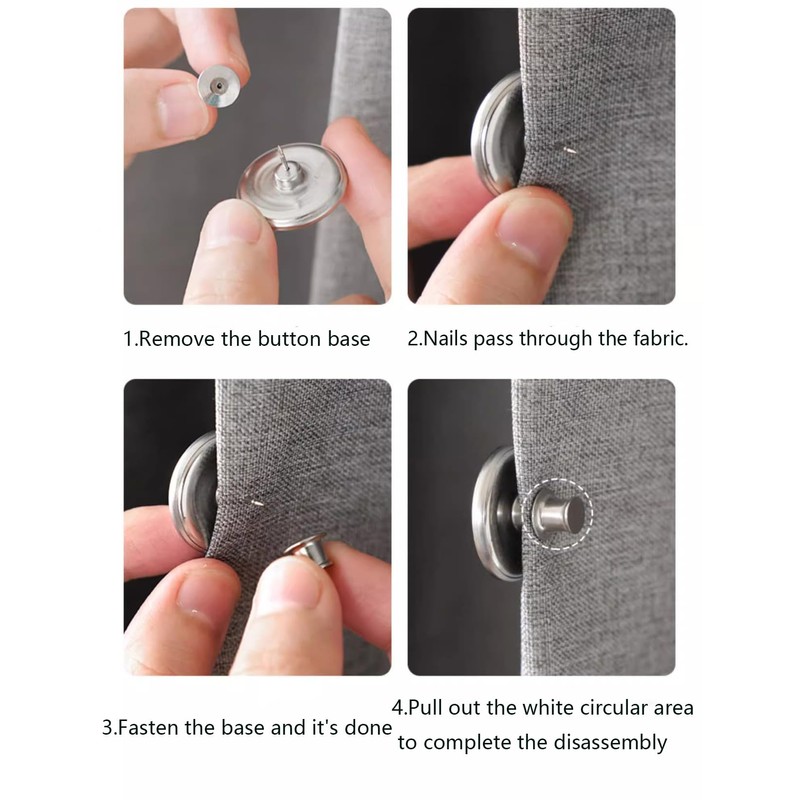 1.Remove the button base

2.Nails pass through the fabric.

3.Fasten the base and it's done

4.Pull out the white circular area to complete the disassembly