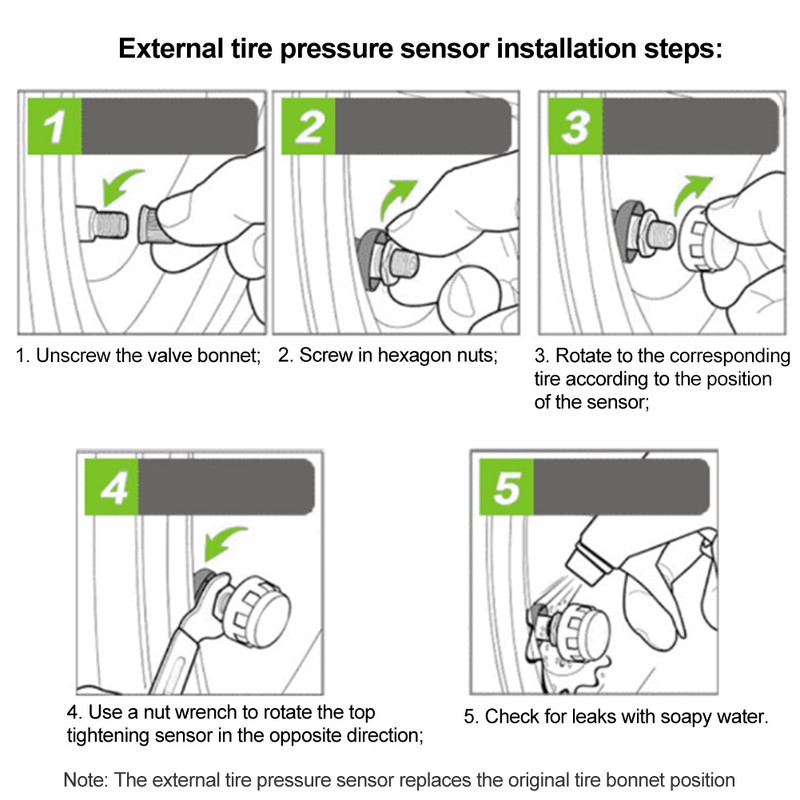 External tire pressure sensor installation steps:

1

2

3

1. Unscrew the valve bonnet;

2. Screw in hexagon nuts;

3. Rotate to the corresponding tire according to the position of the sensor;

4

5

4. Use a nut wrench to rotate the top tightening sensor in the opposite direction;

5. Check for leaks with soapy water.

Note: The external tire pressure sensor replaces the original tire bonnet position