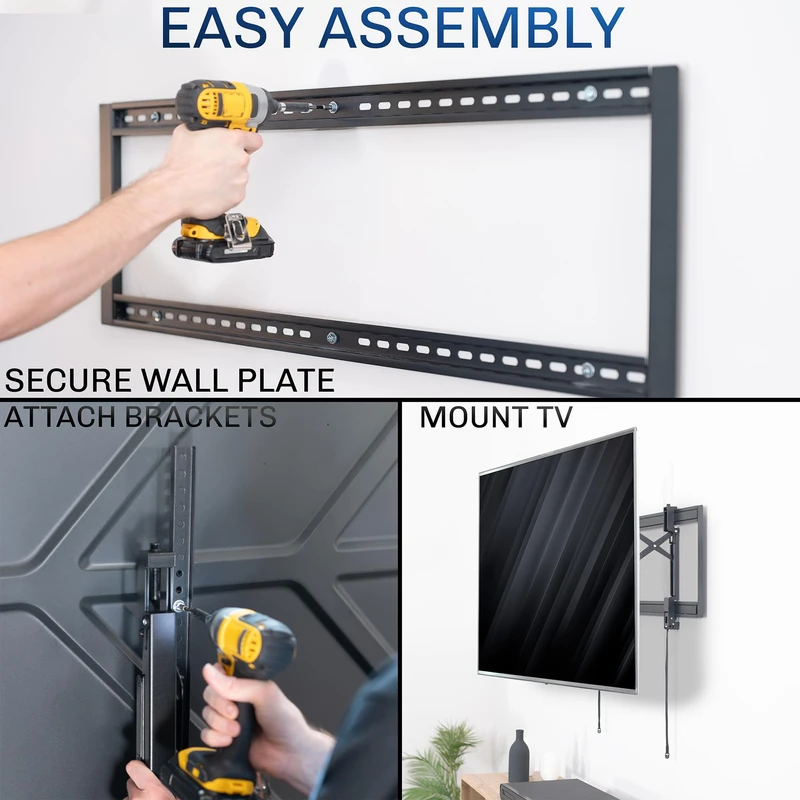 EASY ASSEMBLY

SECURE WALL PLATE

ATTACH BRACKETS

MOUNT TV