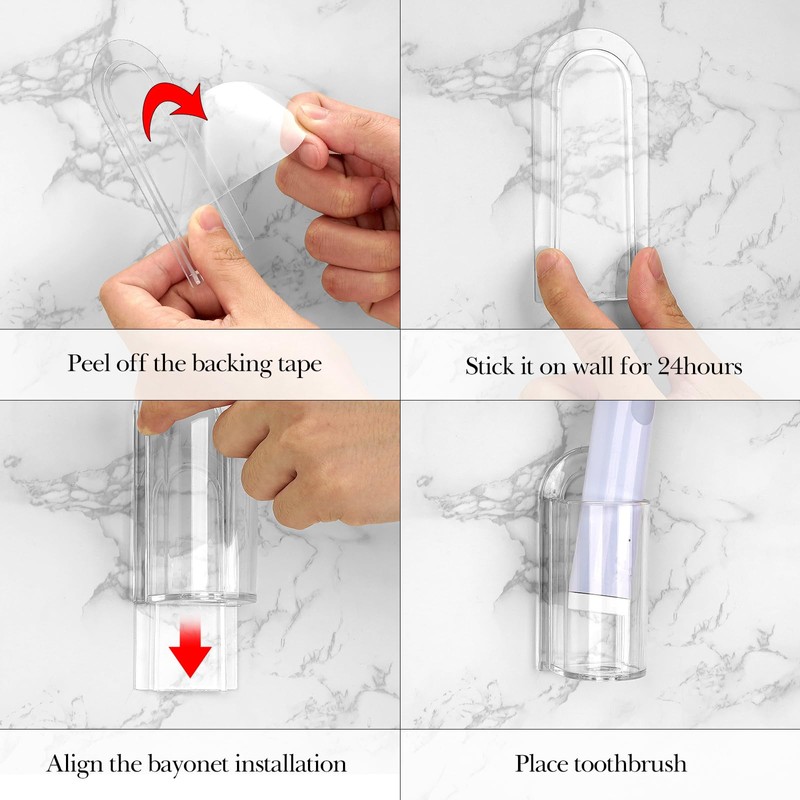 Peel off the backing tape

Stick it on wall for 24hours

Align the bayonet installation

Place toothbrush