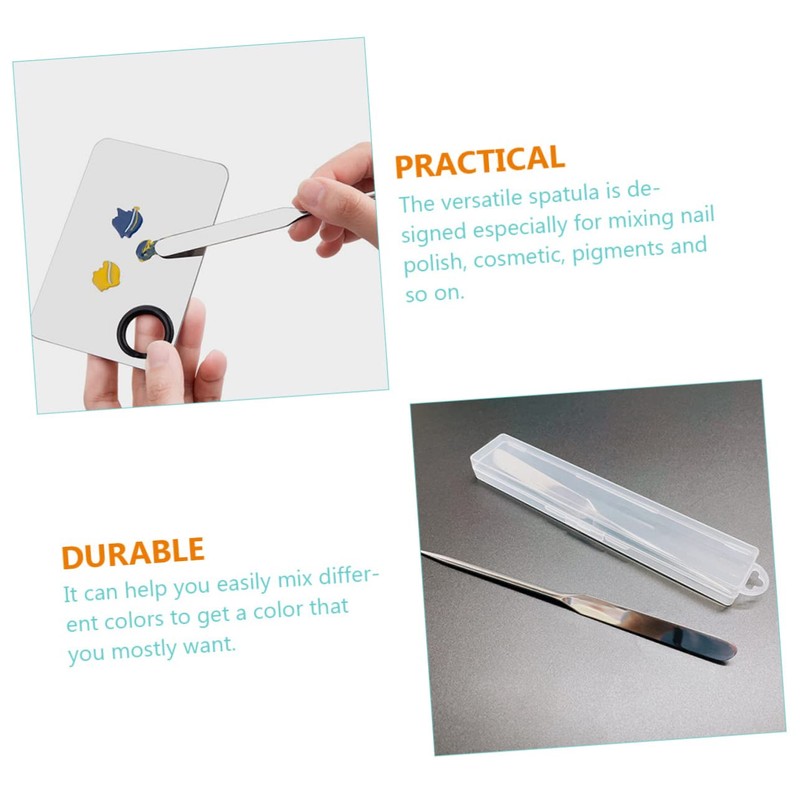 PRACTICAL
The versatile spatula is designed especially for mixing nail polish, cosmetic, pigments and so on.

DURABLE
It can help you easily mix different colors to get a color that you mostly want.