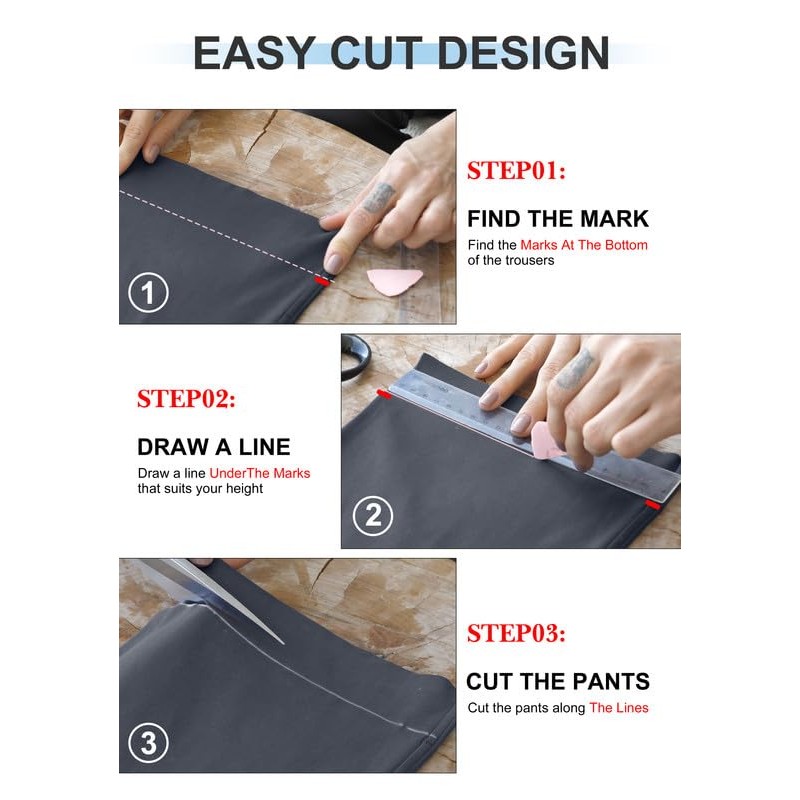 EASY CUT DESIGN

1

STEP01:

FIND THE MARK

Find the Marks At The Bottom of the trousers

STEP02:

DRAW A LINE

Draw a line UnderThe Marks that suits your height

2

3

STEP03:

CUT THE PANTS

Cut the pants along The Lines