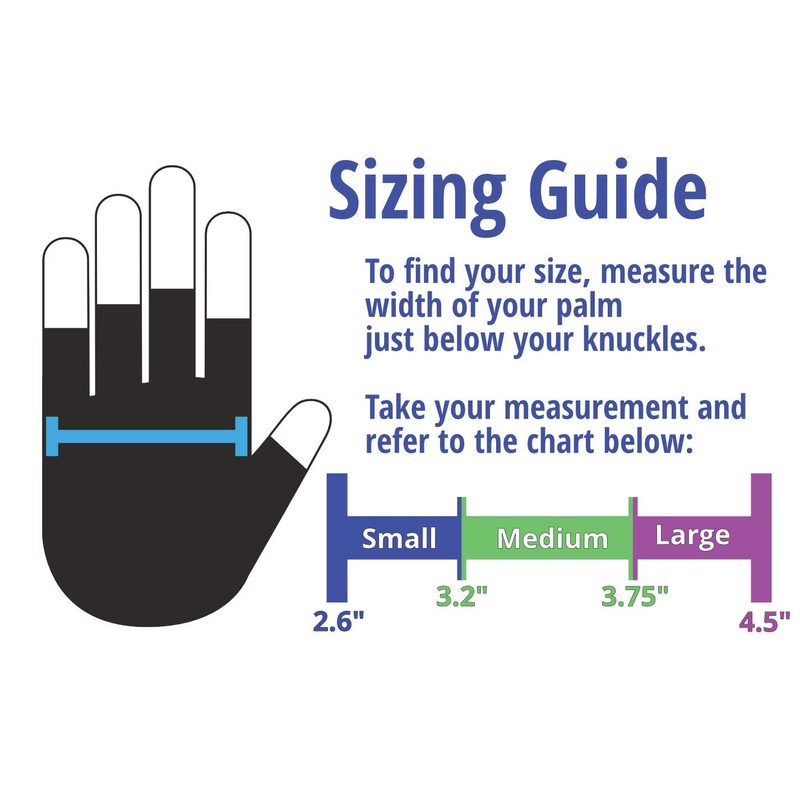 Sizing Guide

To find your size, measure the width of your palm just below your knuckles.

Take your measurement and refer to the chart below:

Small
Medium
Large

2.6"
3.2"
3.75"
4.5"