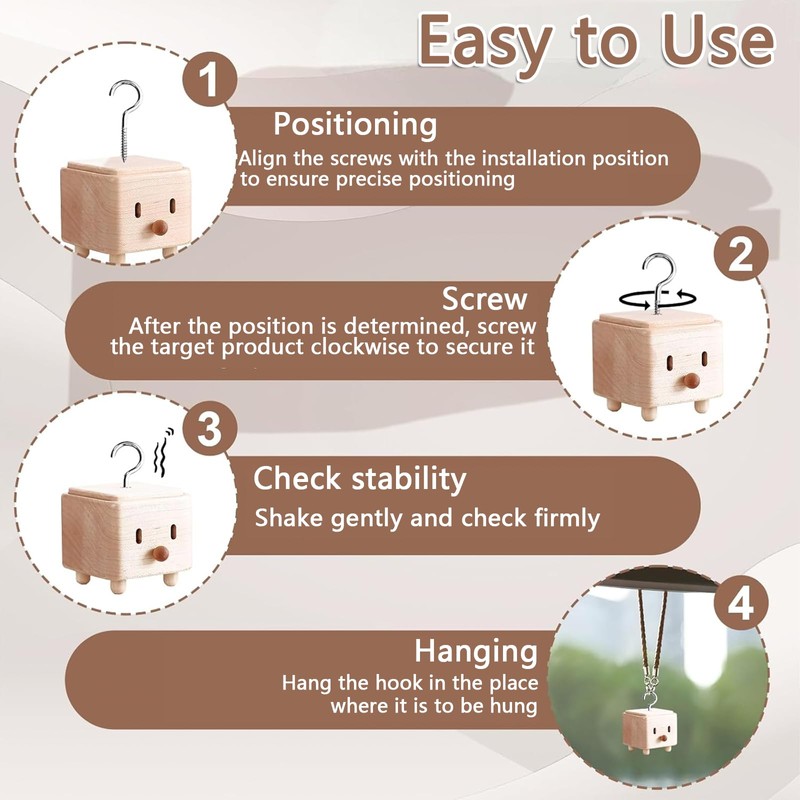 Easy to Use

1

Positioning
Align the screws with the installation position to ensure precise positioning

2

Screw
After the position is determined, screw the target product clockwise to secure it

3

Check stability
Shake gently and check firmly

4

Hanging
Hang the hook in the place where it is to be hung