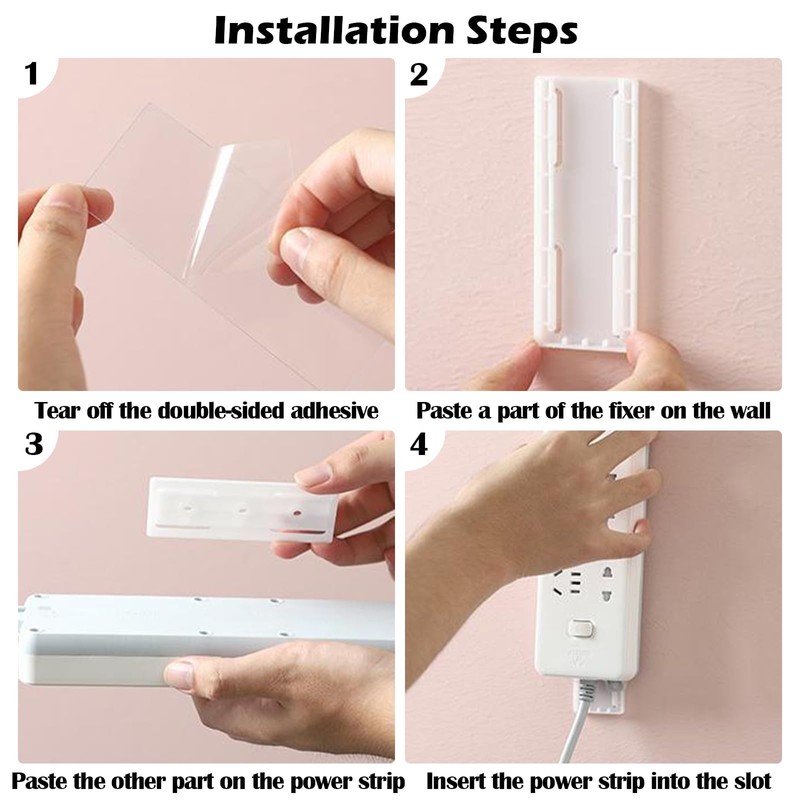 Installation Steps

1

Tear off the double-sided adhesive

2

Paste a part of the fixer on the wall

3

Paste the other part on the power strip

4

Insert the power strip into the slot