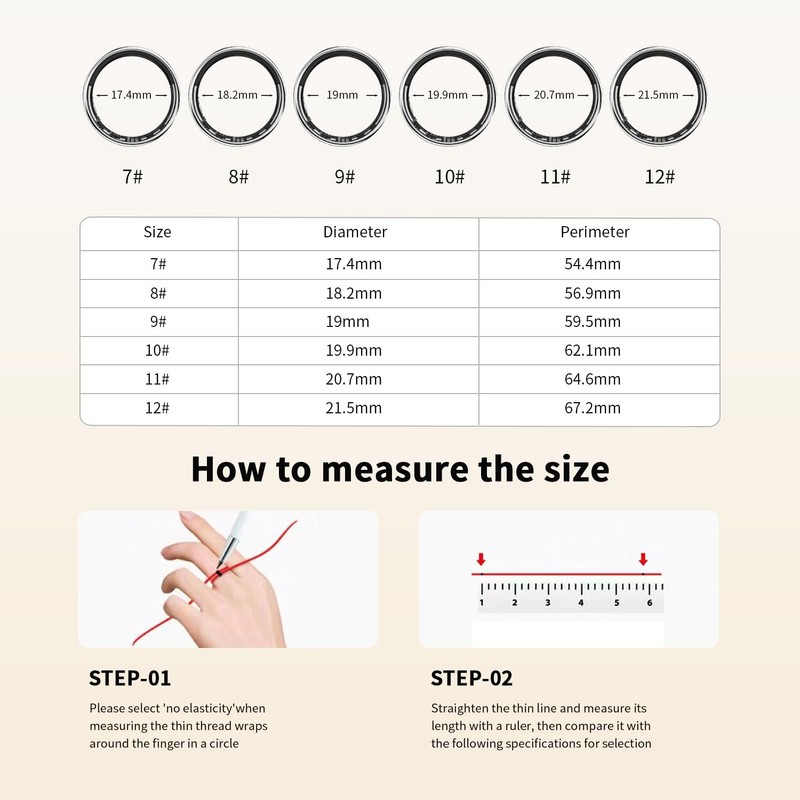 17.4mm 18.2mm 19mm 19.9mm 20.7mm 21.5mm

7# 8# 9# 10# 11# 12#

| Size | Diameter | Perimeter |
|---|---|---|
| 7# | 17.4mm | 54.4mm |
| 8# | 18.2mm | 56.9mm |
| 9# | 19mm | 59.5mm |
| 10# | 19.9mm | 62.1mm |
| 11# | 20.7mm | 64.6mm |
| 12# | 21.5mm | 67.2mm |

How to measure the size

1 2 3 4 5 6

STEP-01

Please select 'no elasticity'when measuring the thin thread wraps around the finger in a circle

STEP-02

Straighten the thin line and measure its length with a ruler, then compare it with the following specifications for selection