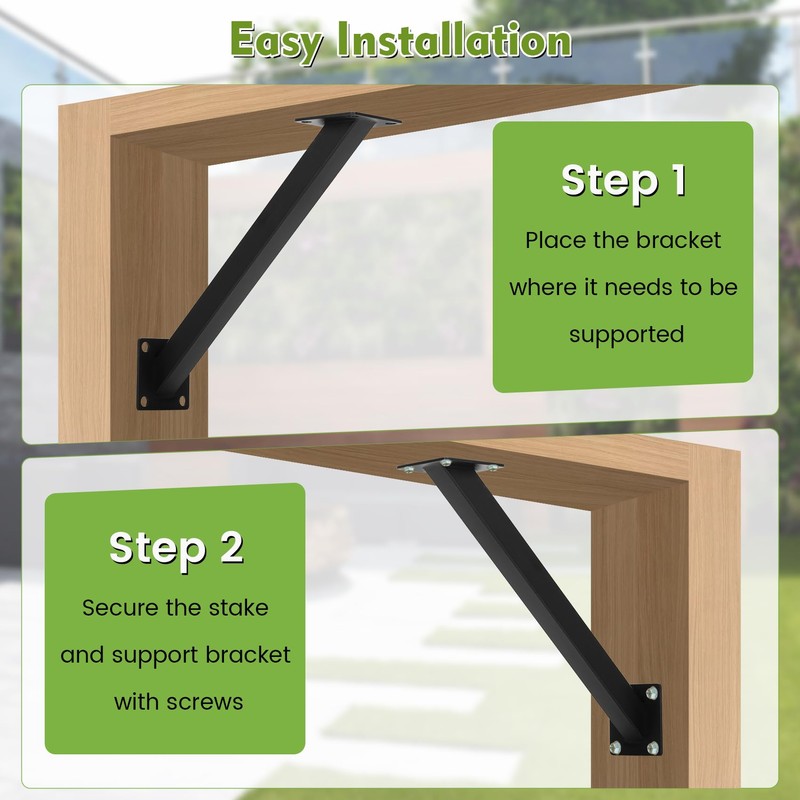 Easy Installation

Step 1
Place the bracket where it needs to be supported

Step 2
Secure the stake and support bracket with screws