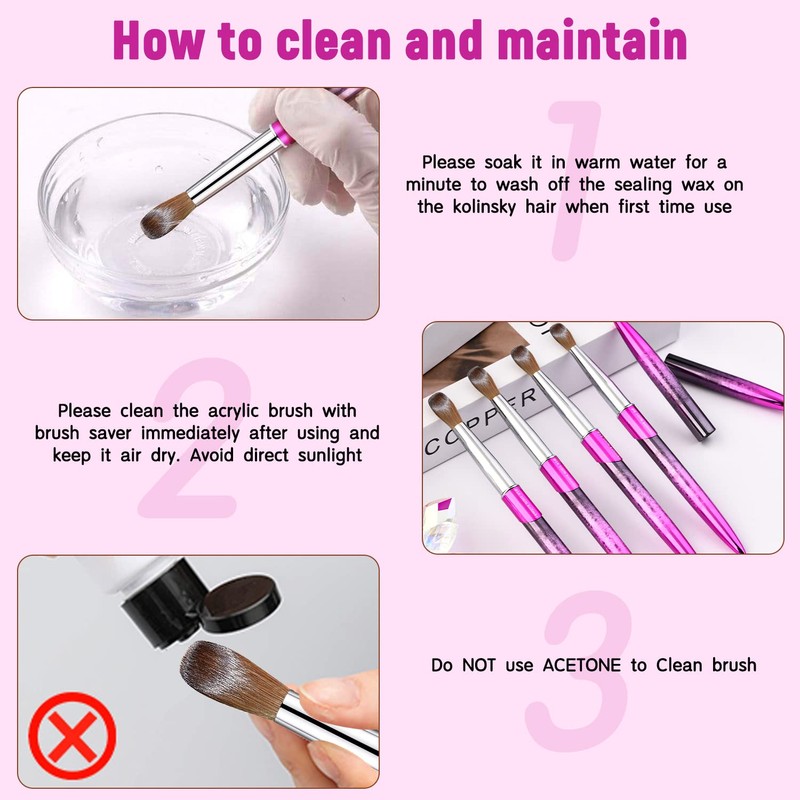 How to clean and maintain

1

Please soak it in warm water for a minute to wash off the sealing wax on the kolinsky hair when first time use

2

Please clean the acrylic brush with brush saver immediately after using and keep it air dry. Avoid direct sunlight

COPPER

3

Do NOT use ACETONE to Clean brush