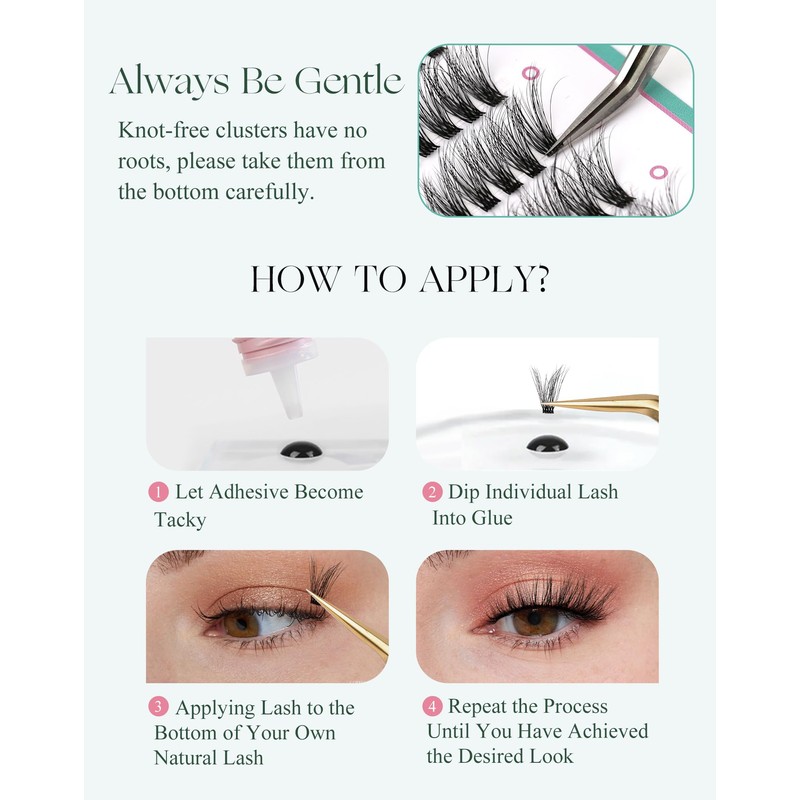 Always Be Gentle

Knot-free clusters have no roots, please take them from the bottom carefully.

HOW TO APPLY?

1 Let Adhesive Become Tacky

2 Dip Individual Lash Into Glue

3 Applying Lash to the Bottom of Your Own Natural Lash

4 Repeat the Process Until You Have Achieved the Desired Look