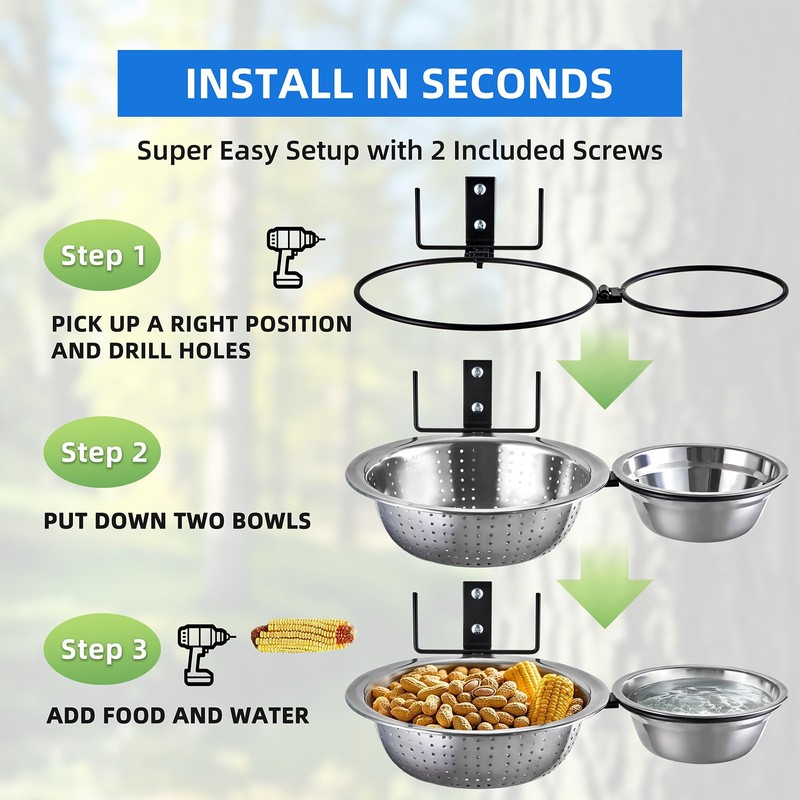 INSTALL IN SECONDS

Super Easy Setup with 2 Included Screws

Step 1

PICK UP A RIGHT POSITION AND DRILL HOLES

Step 2

PUT DOWN TWO BOWLS

Step 3

ADD FOOD AND WATER