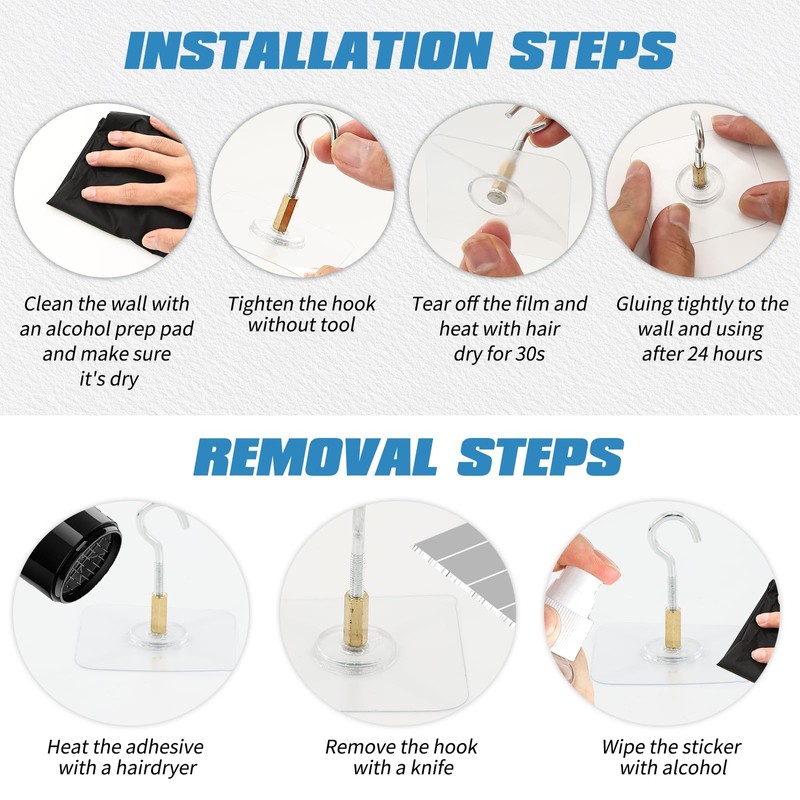 INSTALLATION STEPS

Clean the wall with an alcohol prep pad and make sure it's dry

Tighten the hook without tool

Tear off the film and heat with hair dry for 30s

Gluing tightly to the wall and using after 24 hours

REMOVAL STEPS

Heat the adhesive with a hairdryer

Remove the hook with a knife

Wipe the sticker with alcohol