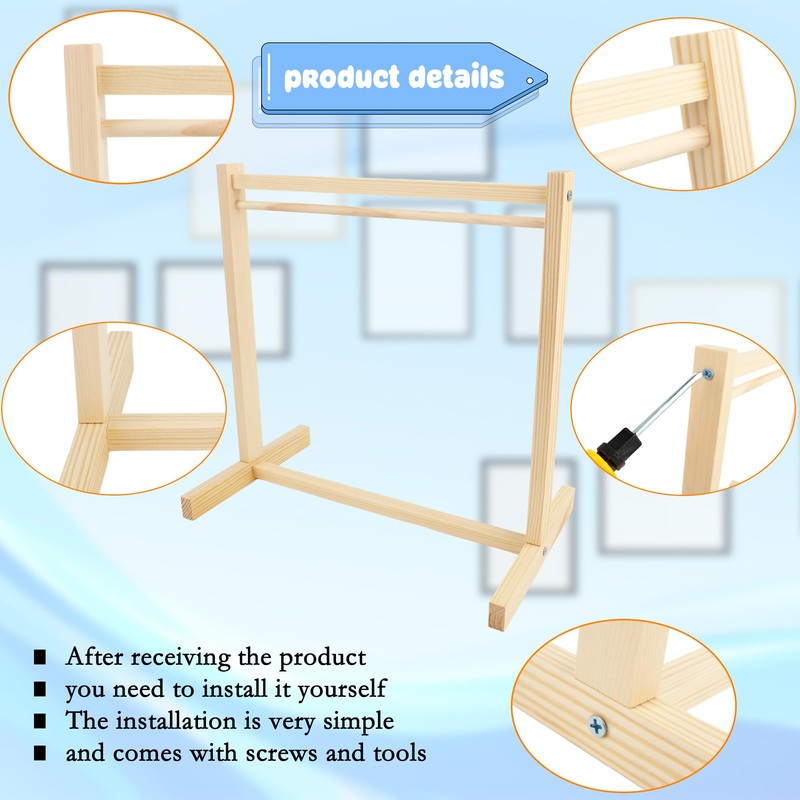 product details

■ After receiving the product
■ you need to install it yourself
■ The installation is very simple
■ and comes with screws and tools