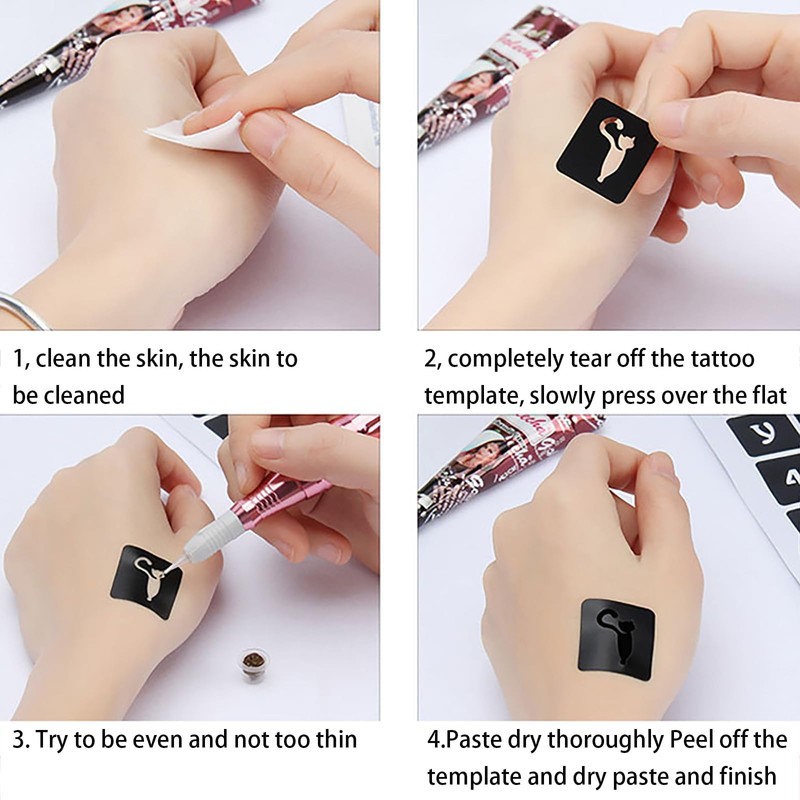 1, clean the skin, the skin to be cleaned

2, completely tear off the tattoo template, slowly press over the flat

3. Try to be even and not too thin

4.Paste dry thoroughly Peel off the template and dry paste and finish