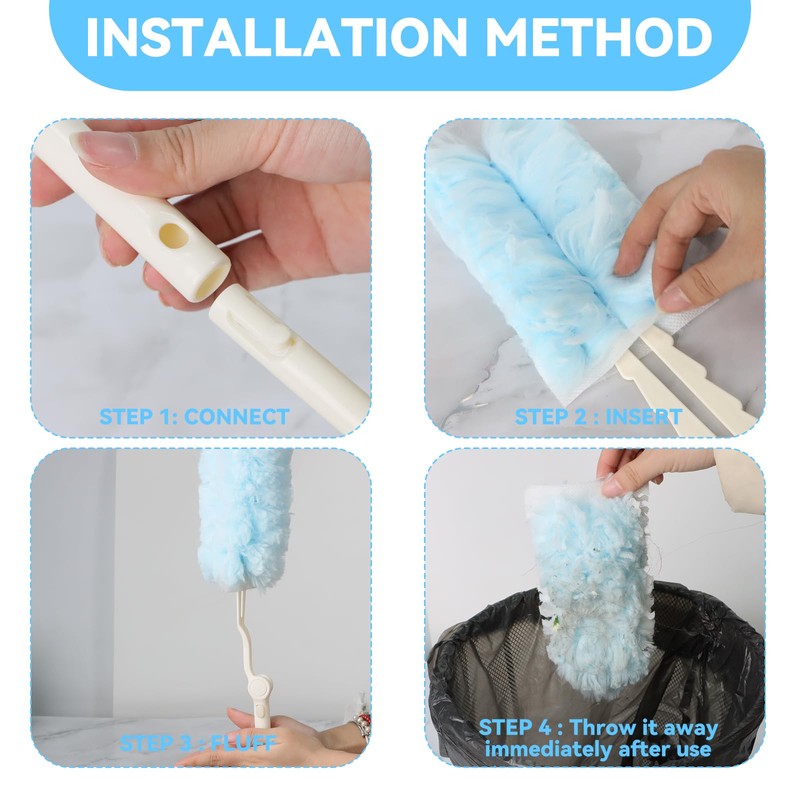 INSTALLATION METHOD

STEP 1: CONNECT

STEP 2 : INSERT

STEP 3 : FLUFF

STEP 4 : Throw it away immediately after use