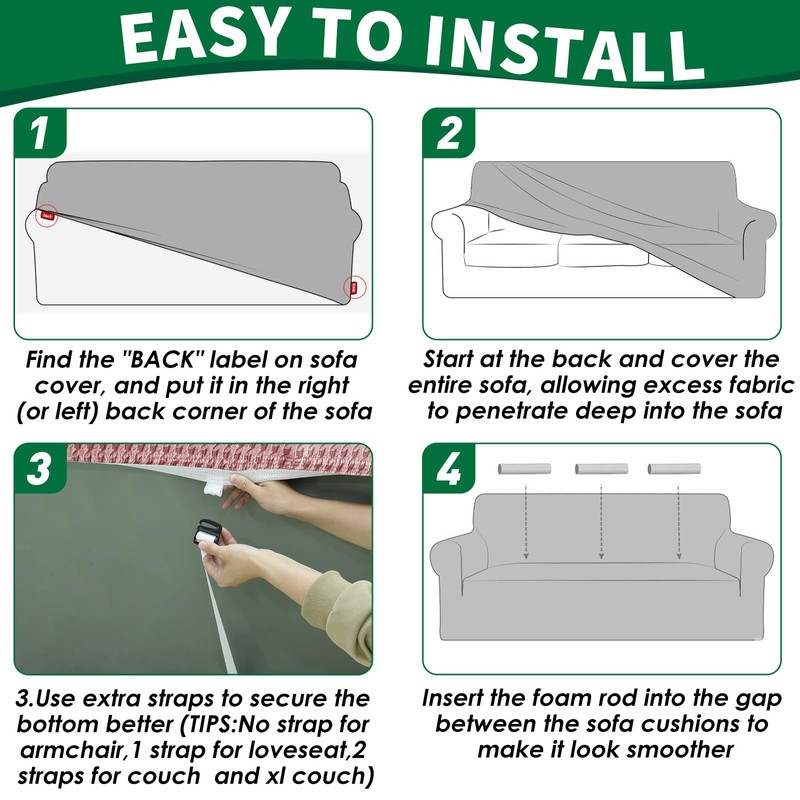 EASY TO INSTALL

1

Find the "BACK" label on sofa cover, and put it in the right (or left) back corner of the sofa

2

Start at the back and cover the entire sofa, allowing excess fabric to penetrate deep into the sofa

3

3.Use extra straps to secure the bottom better (TIPS:No strap for armchair,1 strap for loveseat,2 straps for couch  and xl couch)

4

Insert the foam rod into the gap between the sofa cushions to make it look smoother