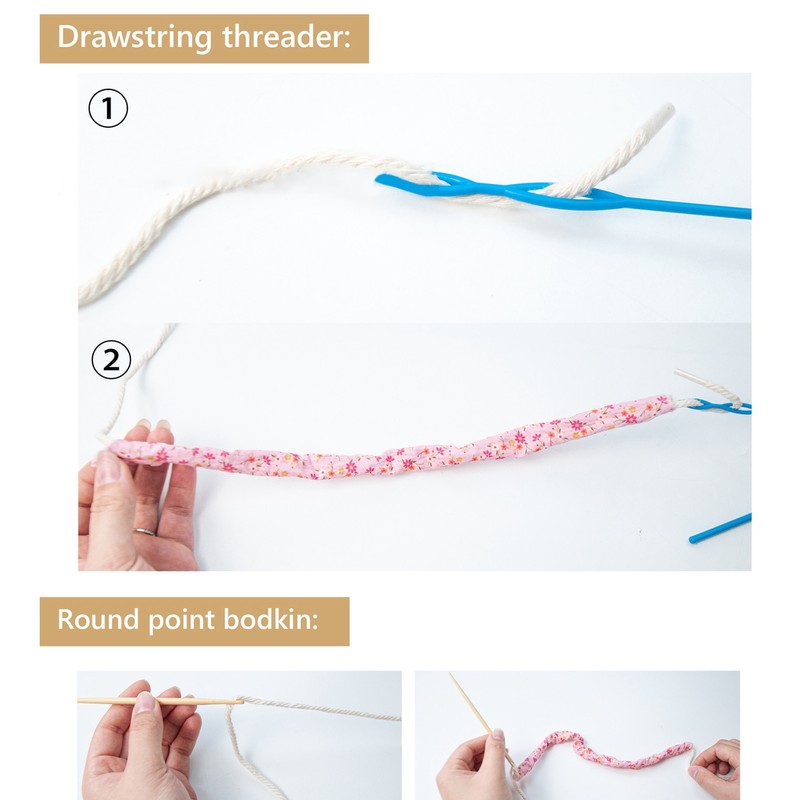 Drawstring threader:

①

②

Round point bodkin: