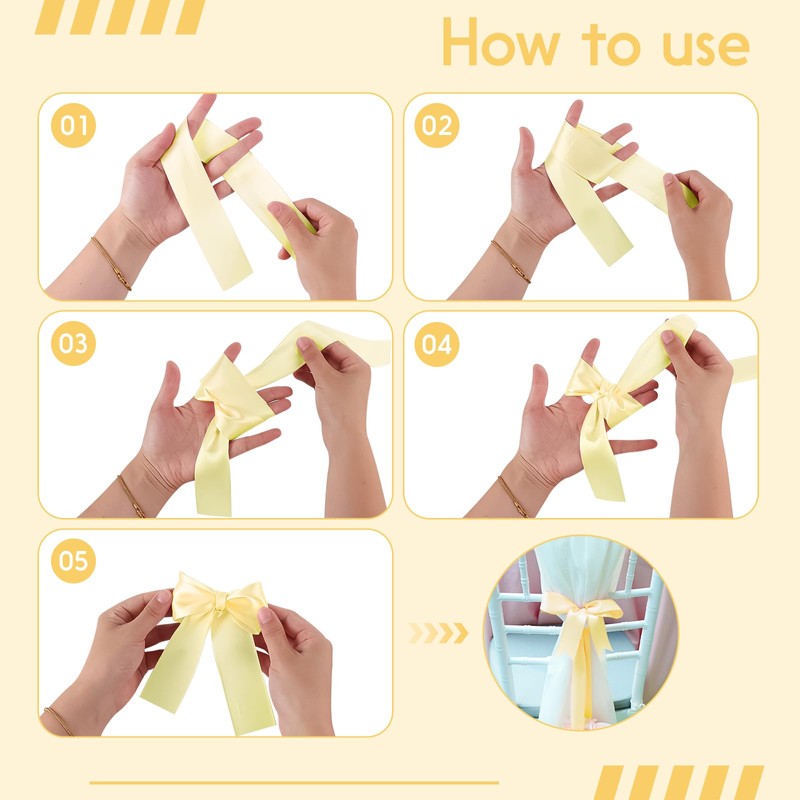 How to use

01

02

03

04

05