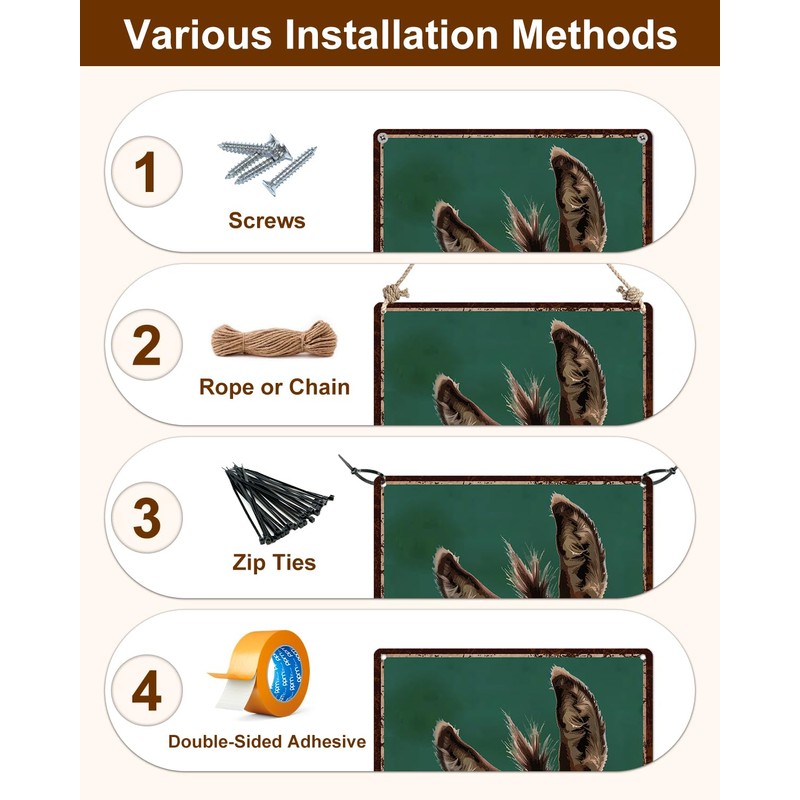 Various Installation Methods

1

Screws

2

Rope or Chain

3

Zip Ties

4

Double-Sided Adhesive