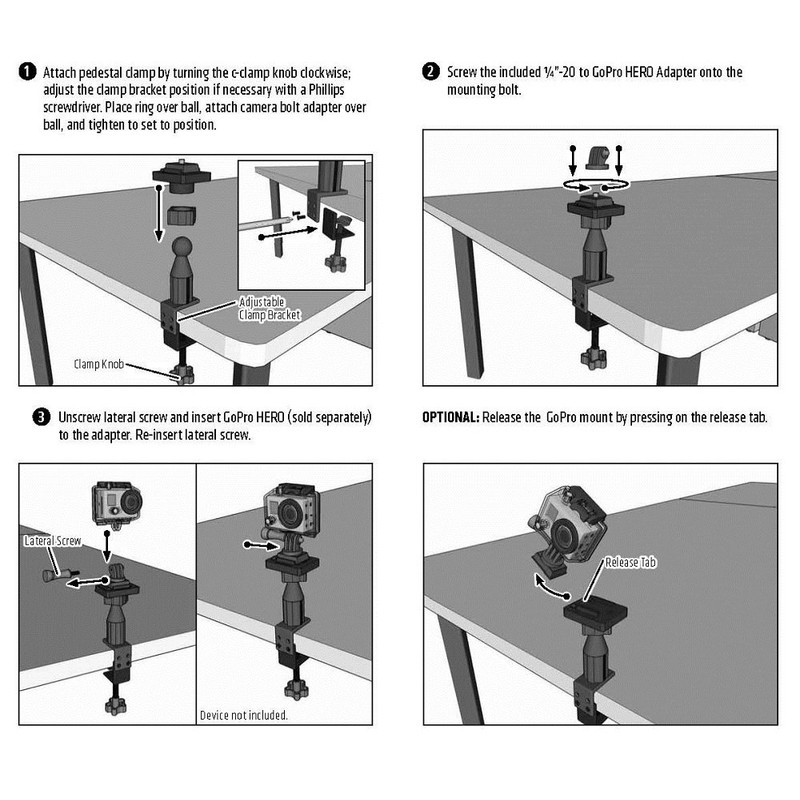 1 Attach pedestal clamp by turning the c-clamp knob clockwise; adjust the clamp bracket position if necessary with a Phillips screwdriver. Place ring over ball, attach camera bolt adapter over ball, and tighten to set to position.

Adjustable Clamp Bracket

Clamp Knob

2 Screw the included ¼"-20 to GoPro HERO Adapter onto the mounting bolt.

3 Unscrew lateral screw and insert GoPro HERO (sold separately) to the adapter. Re-insert lateral screw.

Lateral Screw

Device not included.

OPTIONAL: Release the GoPro mount by pressing on the release tab.

Release Tab