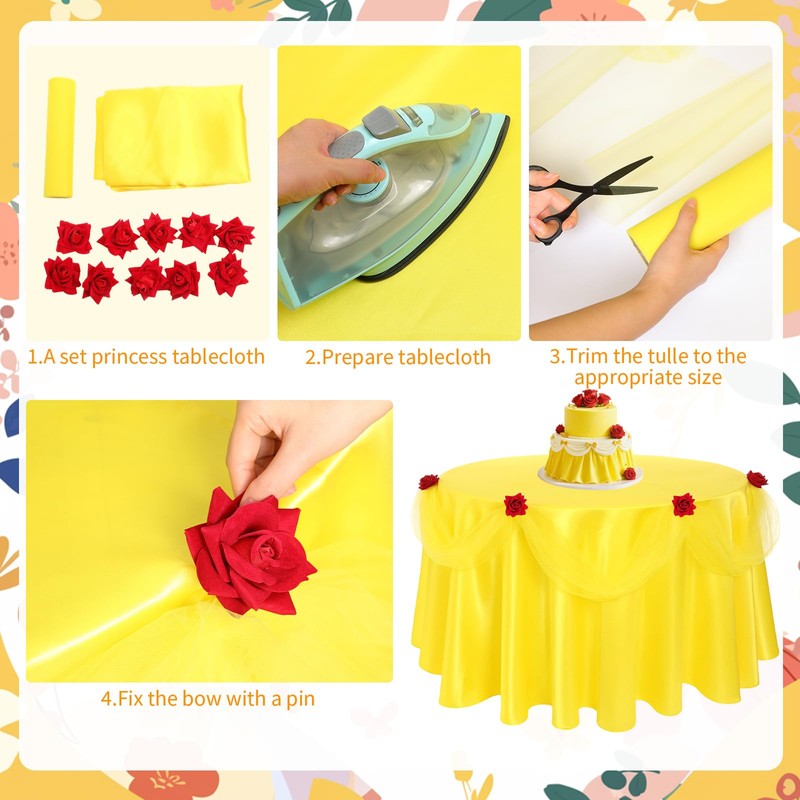 1.A set princess tablecloth

2.Prepare tablecloth

3.Trim the tulle to the appropriate size

4.Fix the bow with a pin