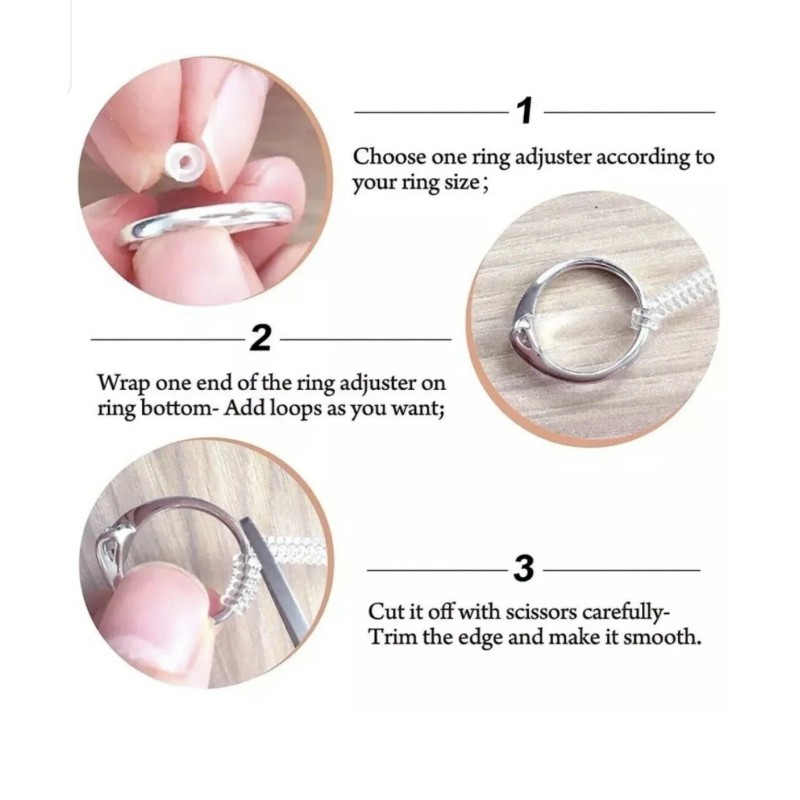 1

Choose one ring adjuster according to your ring size;

2

Wrap one end of the ring adjuster on ring bottom- Add loops as you want;

3

Cut it off with scissors carefully- Trim the edge and make it smooth.