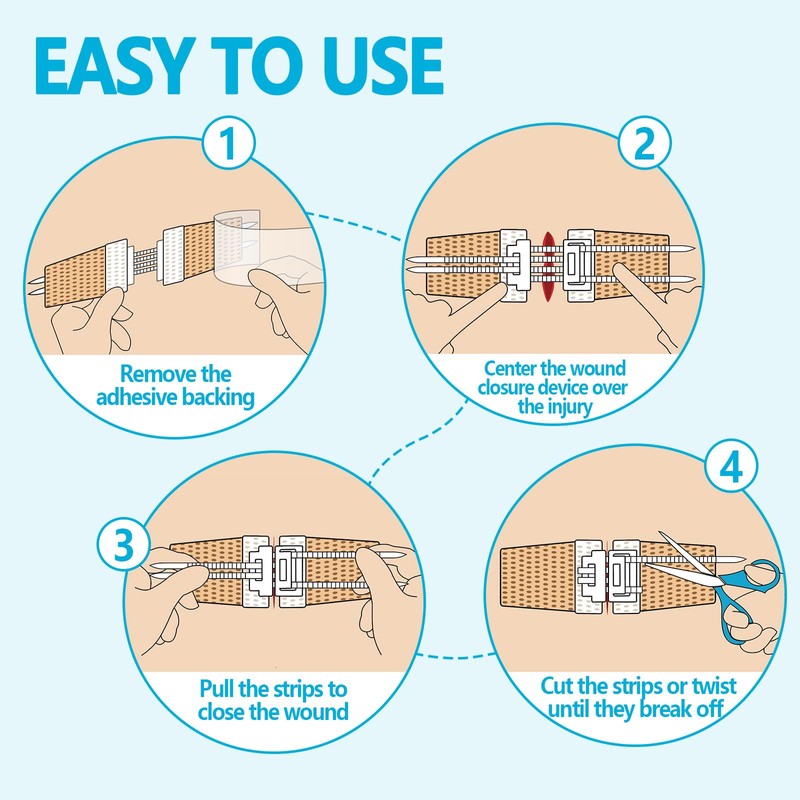 EASY TO USE

1

Remove the adhesive backing

2

Center the wound closure device over the injury

3

Pull the strips to close the wound

4

Cut the strips or twist until they break off