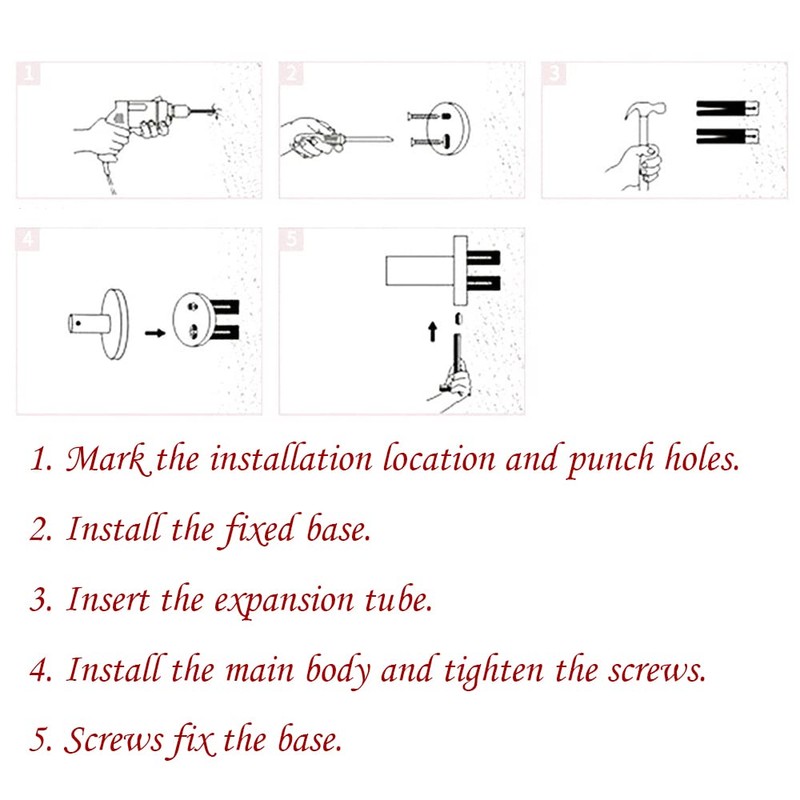 1

2

3

4

5

1. Mark the installation location and punch holes.

2. Install the fixed base.

3. Insert the expansion tube.

4. Install the main body and tighten the screws.

5. Screws fix the base.