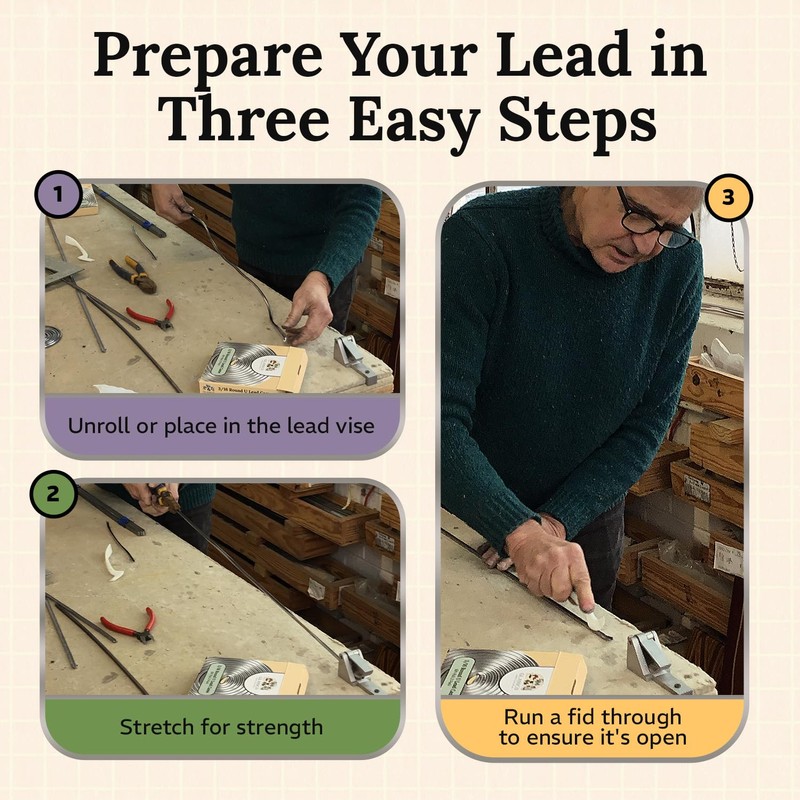 Prepare Your Lead in Three Easy Steps

1

Unroll or place in the lead vise

2

Stretch for strength

3

Run a fid through to ensure it's open