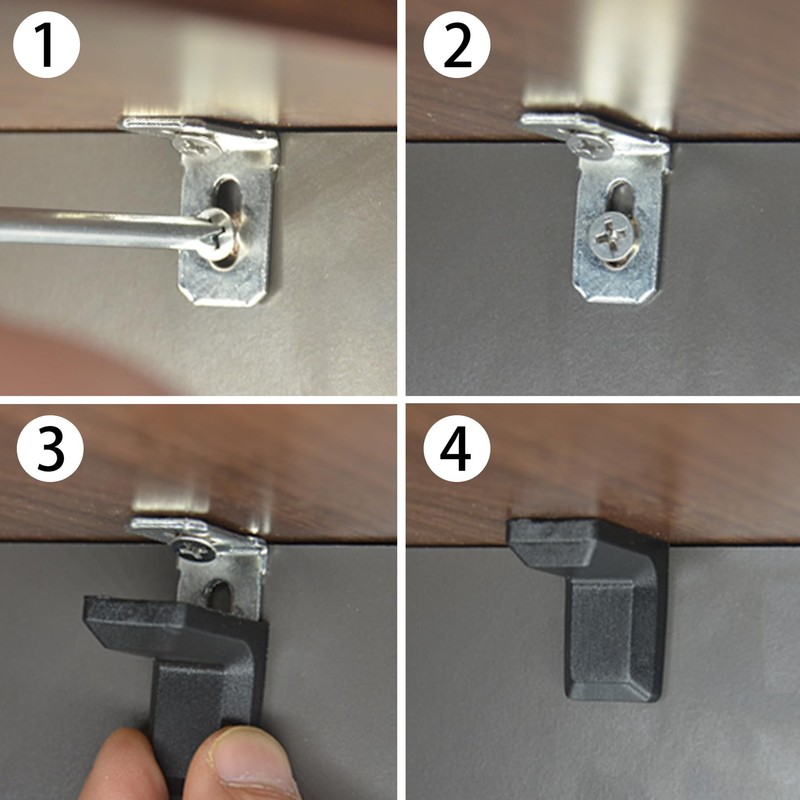 1

2

3

4