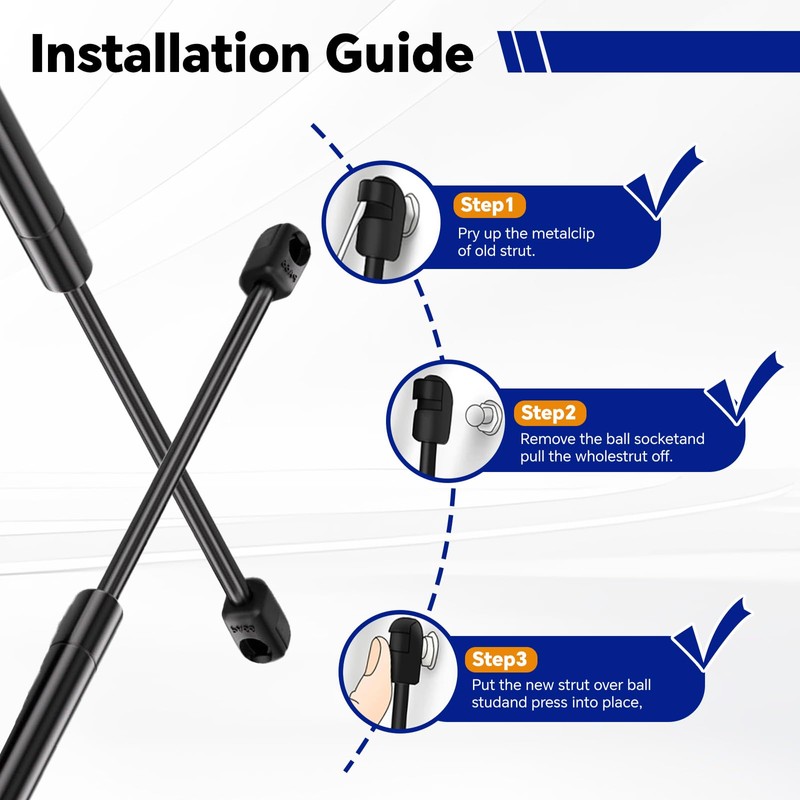 Installation Guide

Step1
Pry up the metalclip of old strut.

Step2
Remove the ball socketand pull the wholestrut off.

Step3
Put the new strut over ball studand press into place,