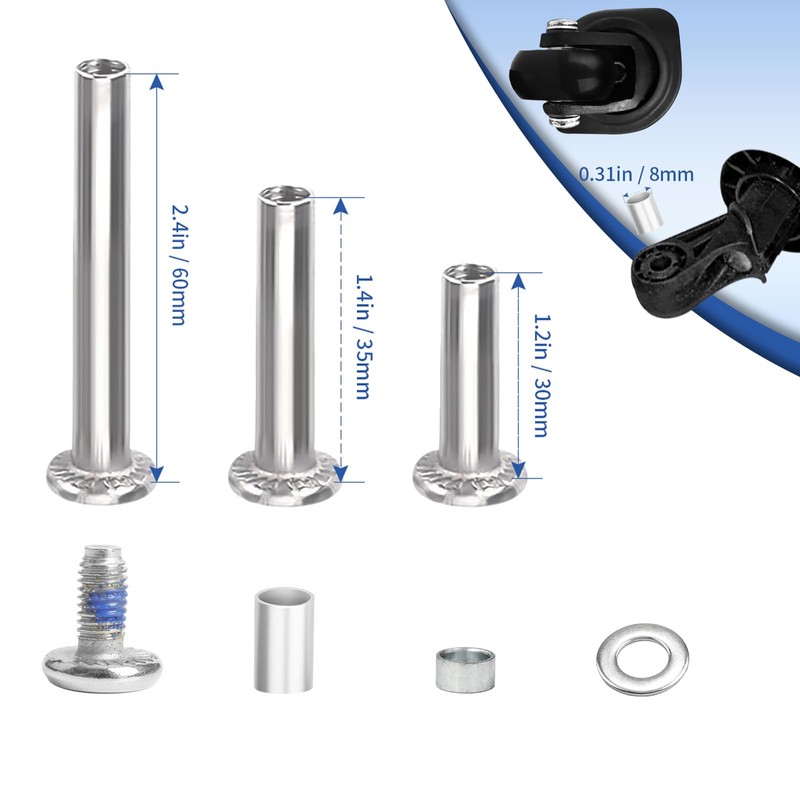 2.4in / 60mm

1.4in / 35mm

1.2in / 30mm

0.31in / 8mm