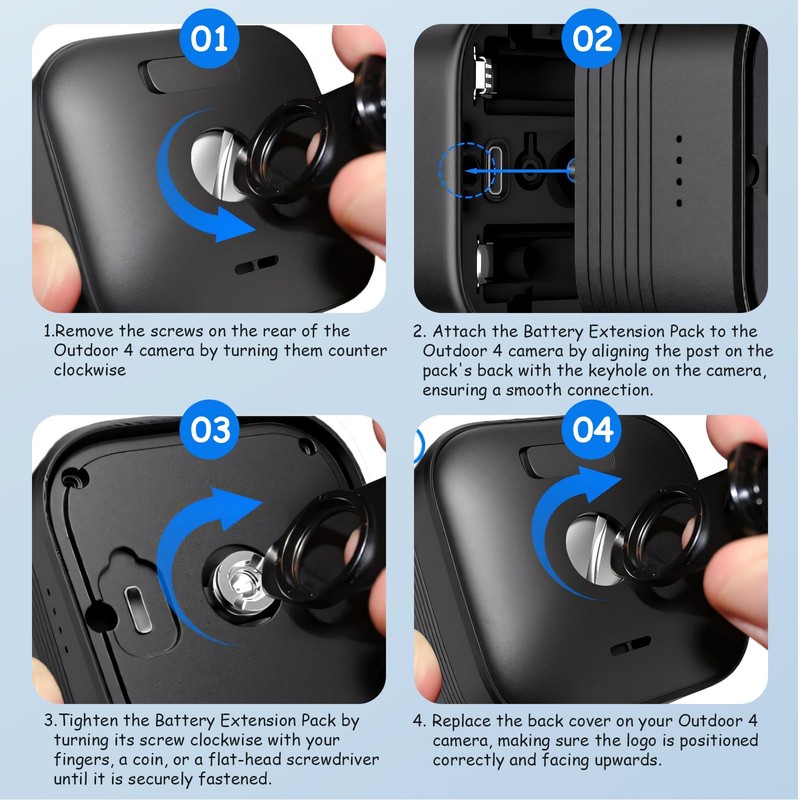 01

1.Remove the screws on the rear of the Outdoor 4 camera by turning them counter clockwise

02

2. Attach the Battery Extension Pack to the Outdoor 4 camera by aligning the post on the pack's back with the keyhole on the camera, ensuring a smooth connection.

03

3.Tighten the Battery Extension Pack by turning its screw clockwise with your fingers, a coin, or a flat-head screwdriver until it is securely fastened.

04

4. Replace the back cover on your Outdoor 4 camera, making sure the logo is positioned correctly and facing upwards.