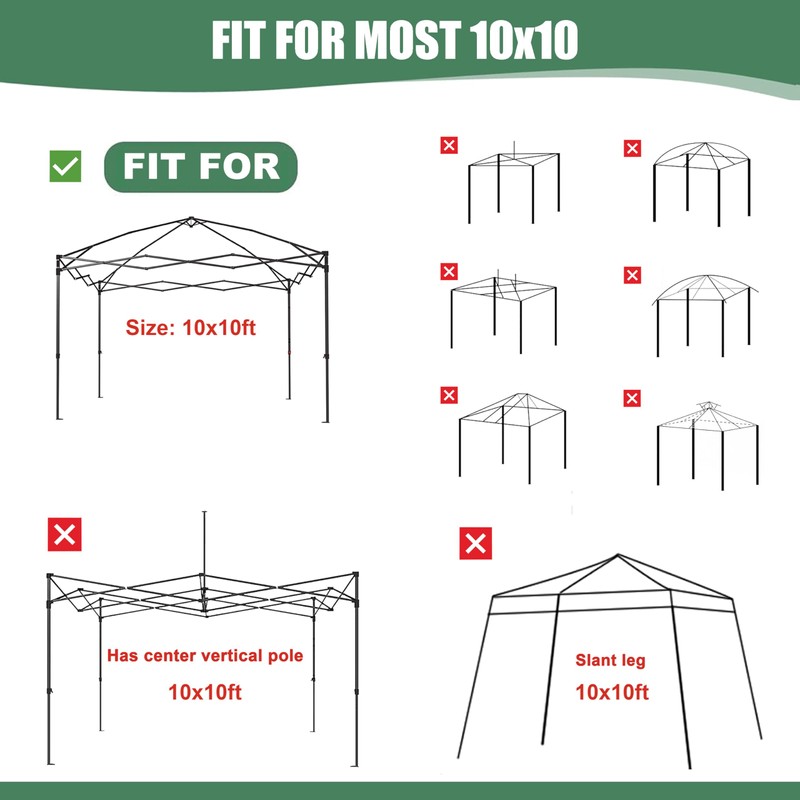 FIT FOR MOST 10x10

FIT FOR

Size: 10x10ft

Has center vertical pole

10x10ft

Slant leg

10x10ft