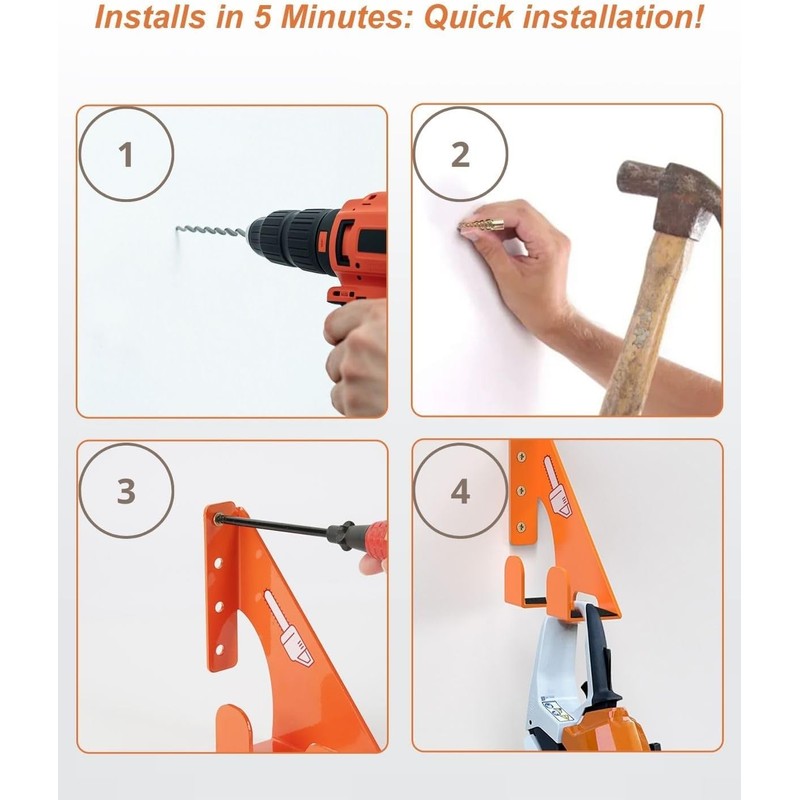 Installs in 5 Minutes: Quick installation!

1

2

3

4