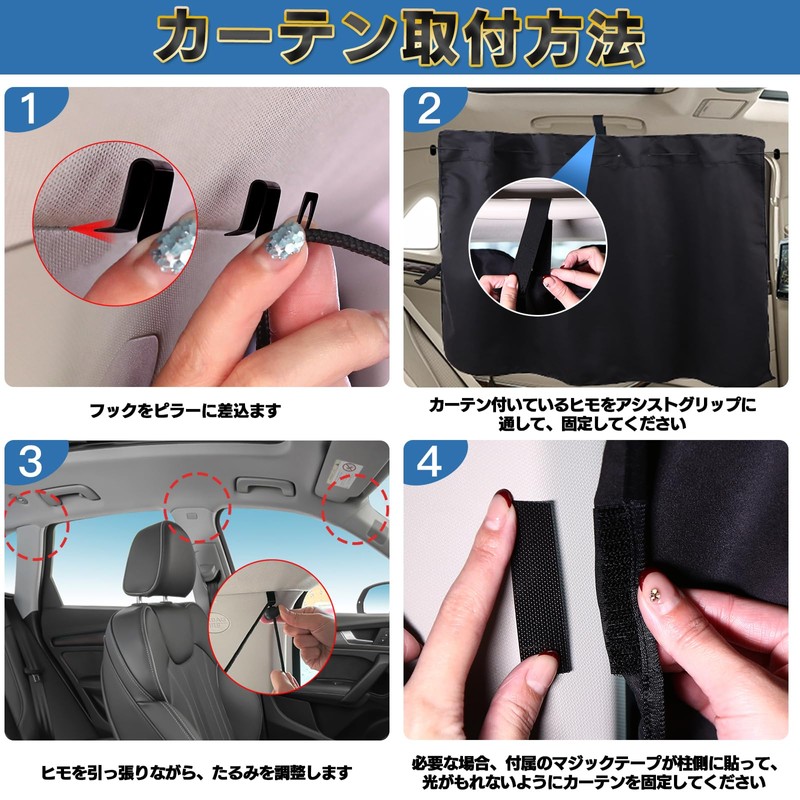 カーテン取付方法

1

フックをピラーに差込ます

2

カーテン付いているヒモをアシストグリップに通して、固定してください

3

ヒモを引っ張りながら、たるみを調整します

4

必要な場合、付属のマジックテープが柱側に貼って、光がもれないようにカーテンを固定してください