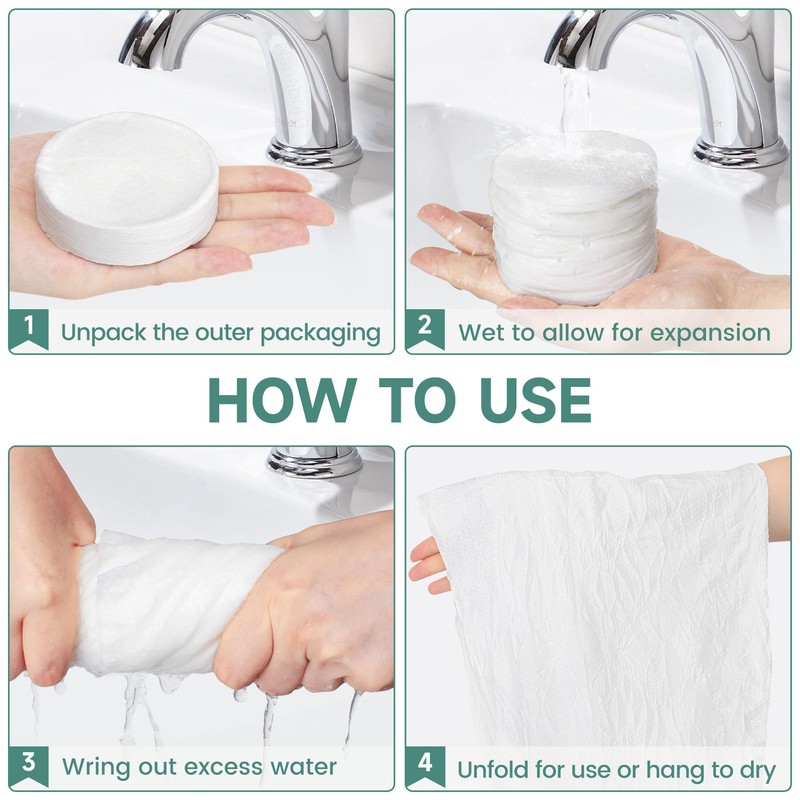 1 Unpack the outer packaging

2 Wet to allow for expansion

HOW TO USE

3 Wring out excess water

4 Unfold for use or hang to dry