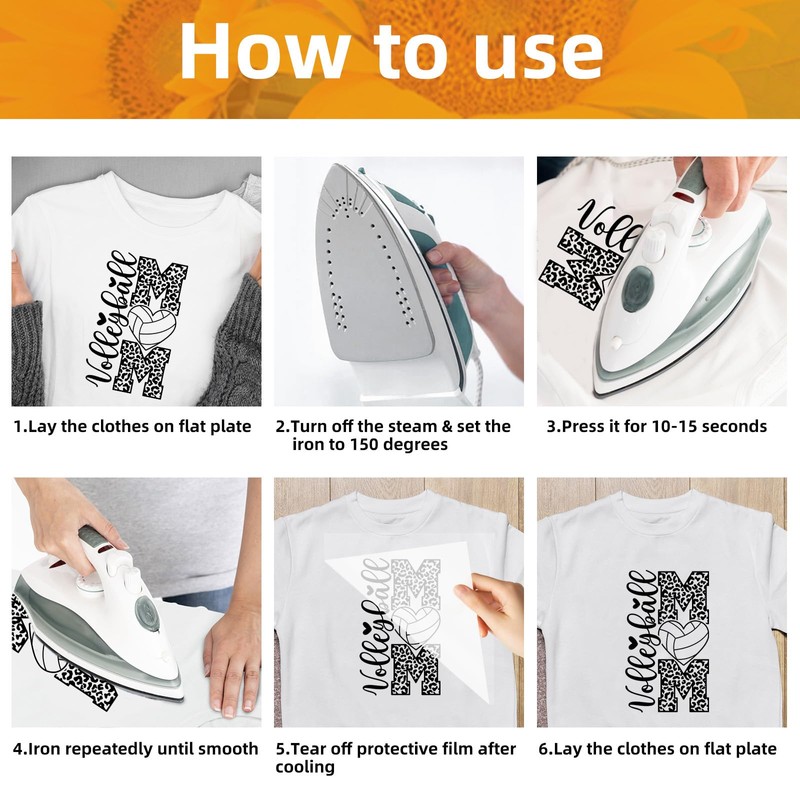 How to use

Volleyball MOM

1.Lay the clothes on flat plate

2.Turn off the steam & set the iron to 150 degrees

Voll

3.Press it for 10-15 seconds

4.Iron repeatedly until smooth

Volleyball MOM

5.Tear off protective film after cooling

Volleyball MOM

6.Lay the clothes on flat plate