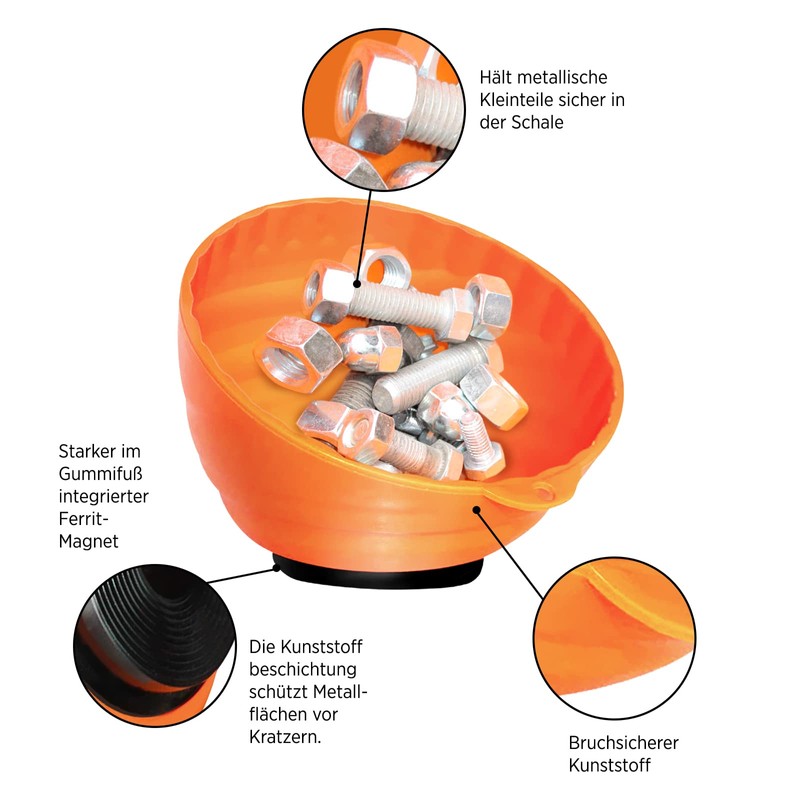 Hält metallische Kleinteile sicher in der Schale

Starker im Gummifuß integrierter Ferrit-Magnet

Die Kunststoff beschichtung schützt Metallflächen vor Kratzern.

Bruchsicherer Kunststoff