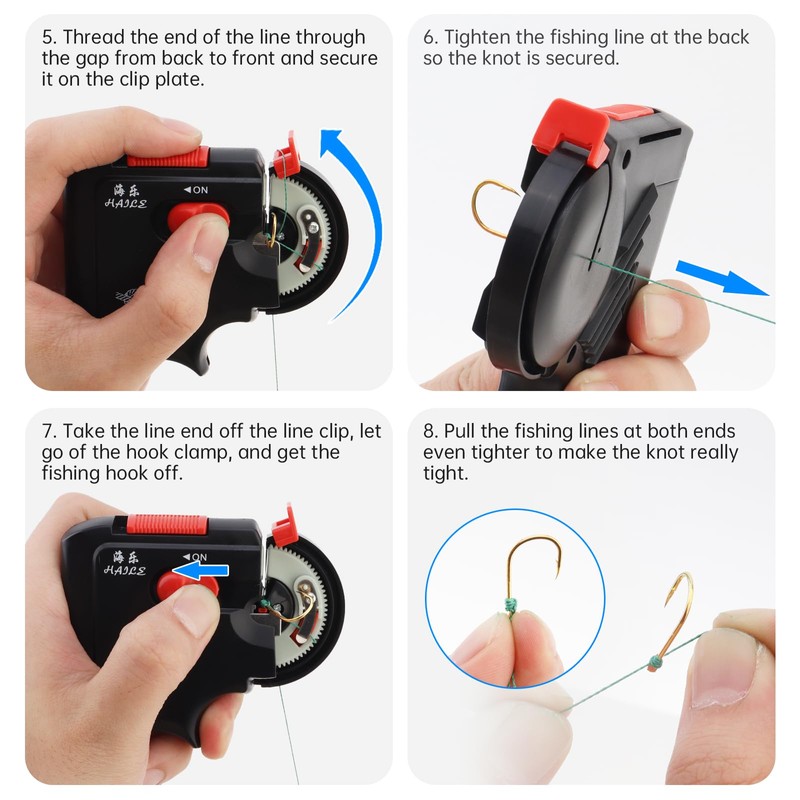 5. Thread the end of the line through the gap from back to front and secure it on the clip plate.

海乐
HAILE
◀ON

6. Tighten the fishing line at the back so the knot is secured.

7. Take the line end off the line clip, let go of the hook clamp, and get the fishing hook off.

海乐
HAILE
◀ON

8. Pull the fishing lines at both ends even tighter to make the knot really tight.