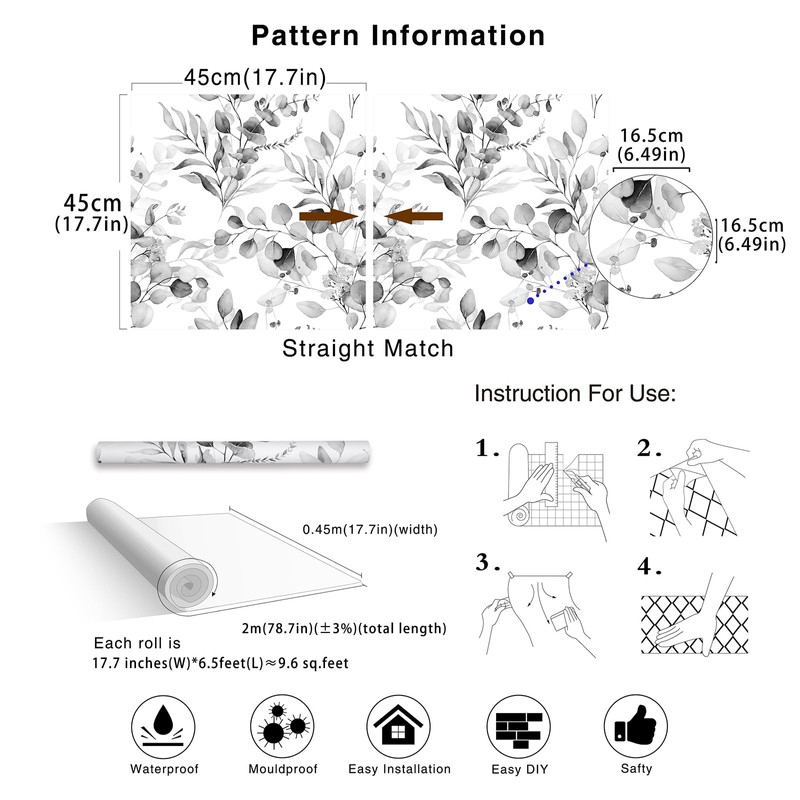 Pattern Information

45cm(17.7in)

45cm
(17.7in)

16.5cm
(6.49in)

16.5cm
(6.49in)

Straight Match

Instruction For Use:

1.

2.

3.

4.

0.45m(17.7in)(width)

2m(78.7in)(±3%)(total length)

Each roll is
17.7 inches(W)*6.5feet(L)≈9.6 sq.feet

Waterproof

Mouldproof

Easy Installation

Easy DIY

Safty