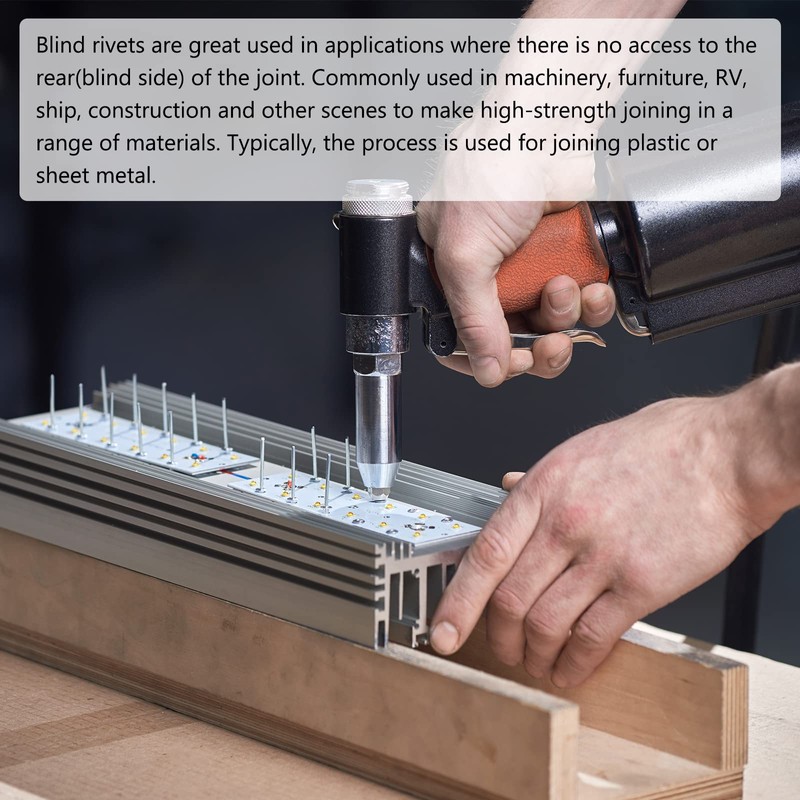 Blind rivets are great used in applications where there is no access to the rear(blind side) of the joint. Commonly used in machinery, furniture, RV, ship, construction and other scenes to make high-strength joining in a range of materials. Typically, the process is used for joining plastic or sheet metal.