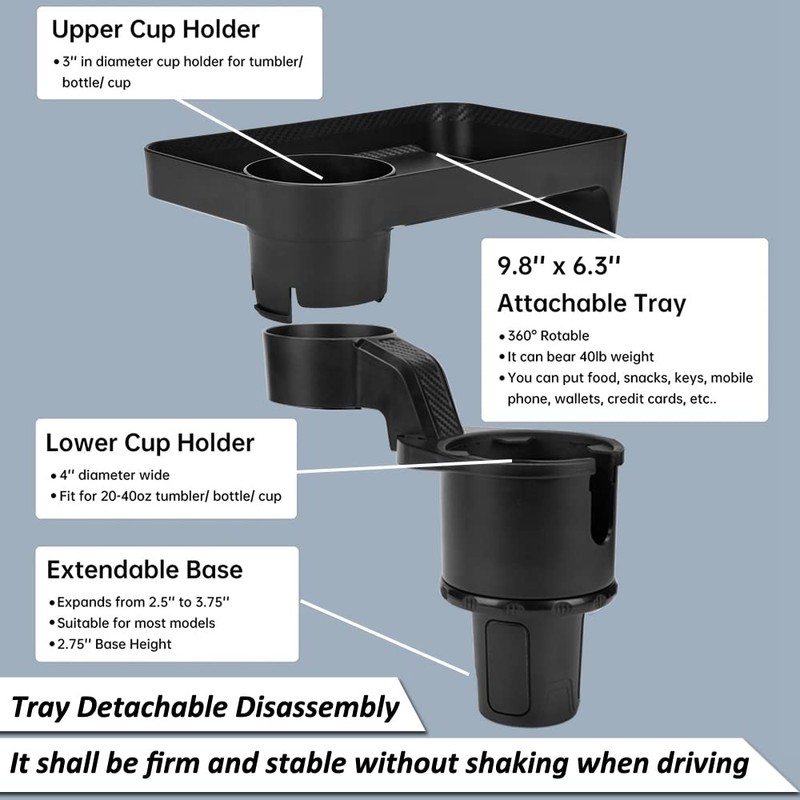 Upper Cup Holder

• 3'' in diameter cup holder for tumbler/ bottle/ cup

9.8'' x 6.3''

Attachable Tray

• 360° Rotable
• It can bear 40lb weight
• You can put food, snacks, keys, mobile phone, wallets, credit cards, etc..

Lower Cup Holder

• 4'' diameter wide
• Fit for 20-40oz tumbler/ bottle/ cup

Extendable Base

• Expands from 2.5'' to 3.75''
• Suitable for most models
• 2.75'' Base Height

Tray Detachable Disassembly

It shall be firm and stable without shaking when driving