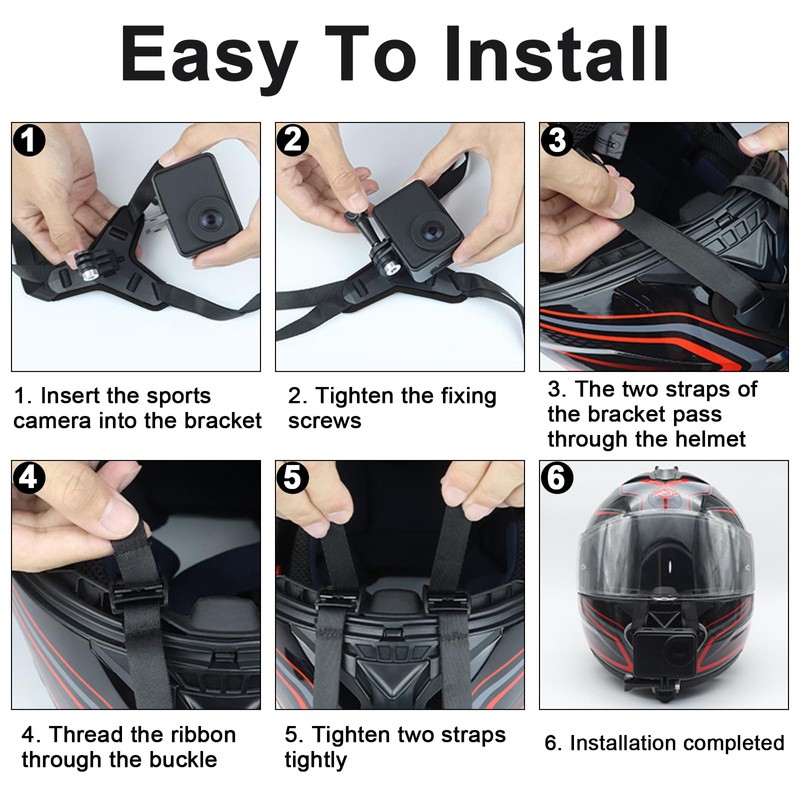 Easy To Install

1

1. Insert the sports camera into the bracket

2

2. Tighten the fixing screws

3

3. The two straps of the bracket pass through the helmet

4

4. Thread the ribbon through the buckle

5

5. Tighten two straps tightly

6

6. Installation completed