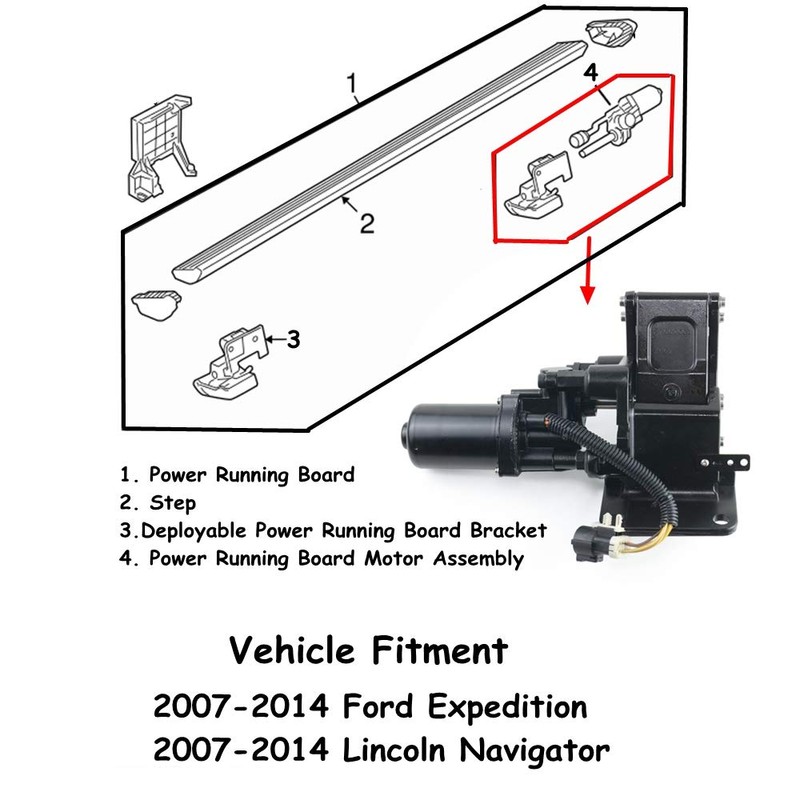 1

4

2

3

1. Power Running Board
2. Step
3.Deployable Power Running Board Bracket
4. Power Running Board Motor Assembly

Vehicle Fitment

2007-2014 Ford Expedition
2007-2014 Lincoln Navigator