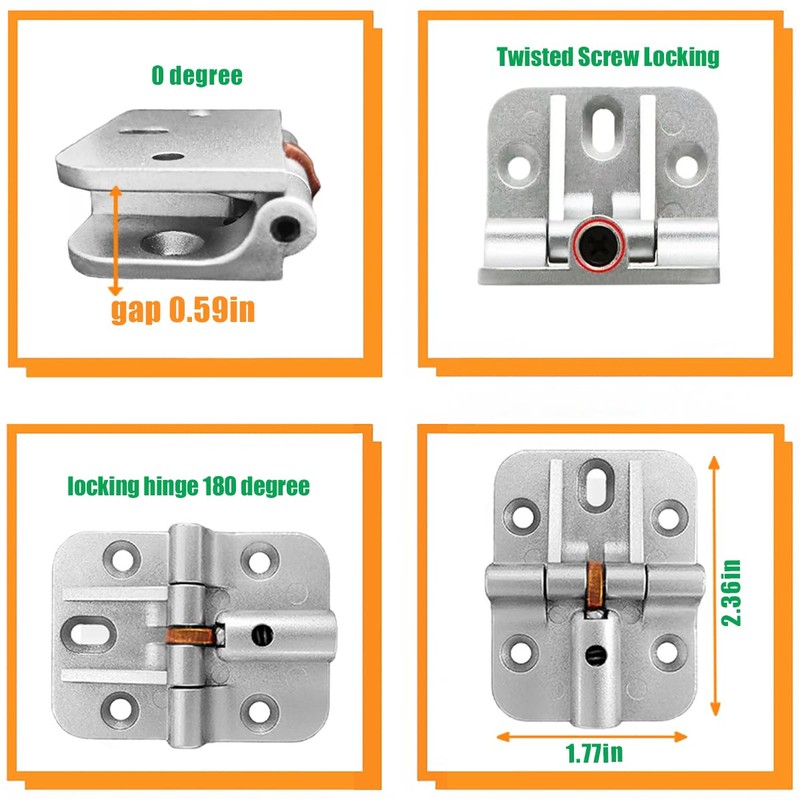 0 degree

gap 0.59in

Twisted Screw Locking

locking hinge 180 degree

2.36in

1.77in