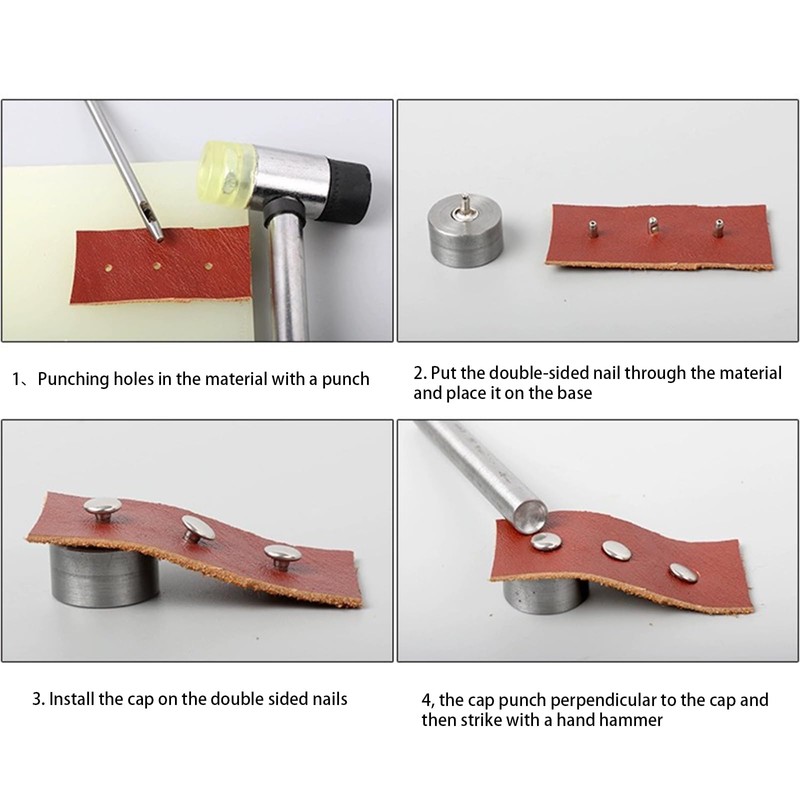 1、Punching holes in the material with a punch

2. Put the double-sided nail through the material and place it on the base

3. Install the cap on the double sided nails

4, the cap punch perpendicular to the cap and then strike with a hand hammer